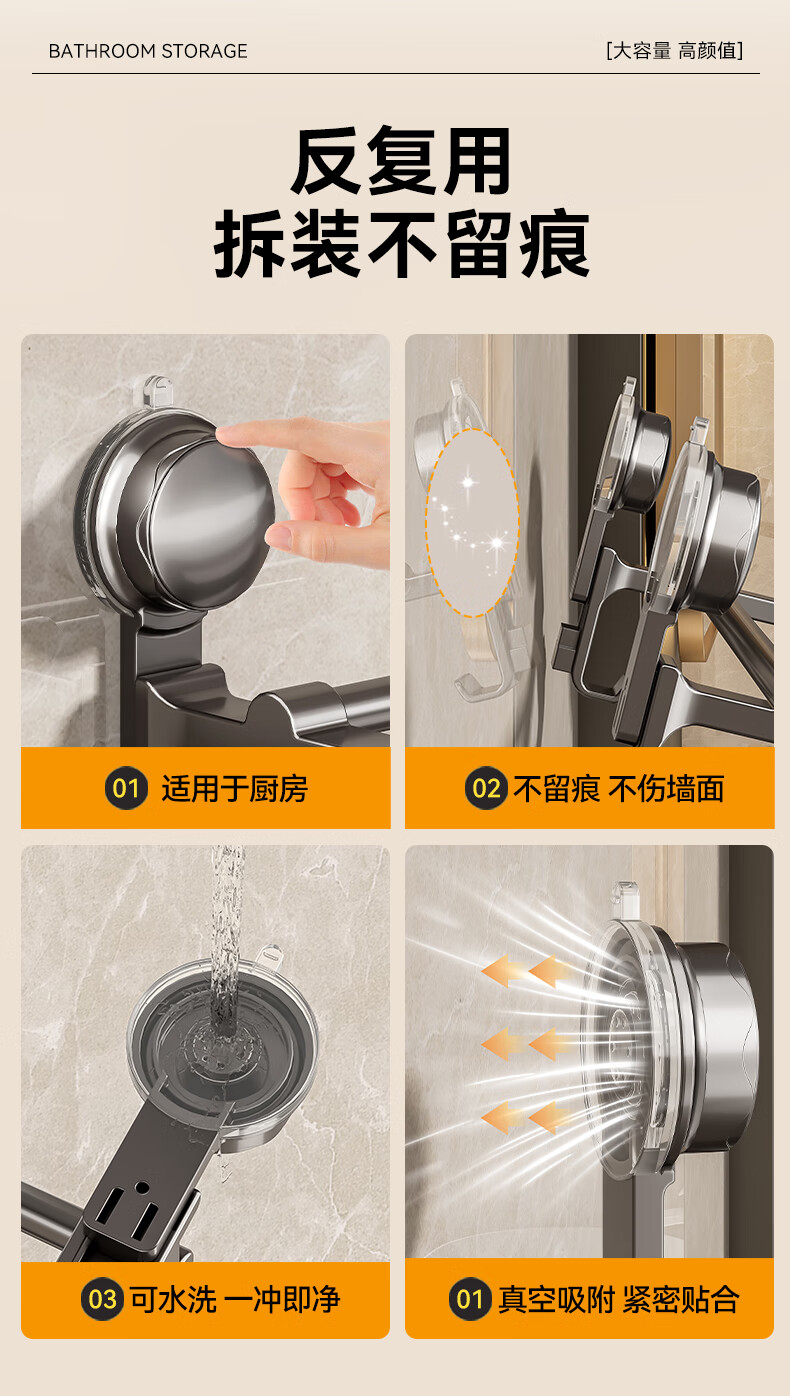 BATHROOM STORAGE

[大容量 高颜值]

反复用
拆装不留痕

01 适用于厨房

02 不留痕 不伤墙面

03 可水洗 一冲即净

01 真空吸附 紧密贴合