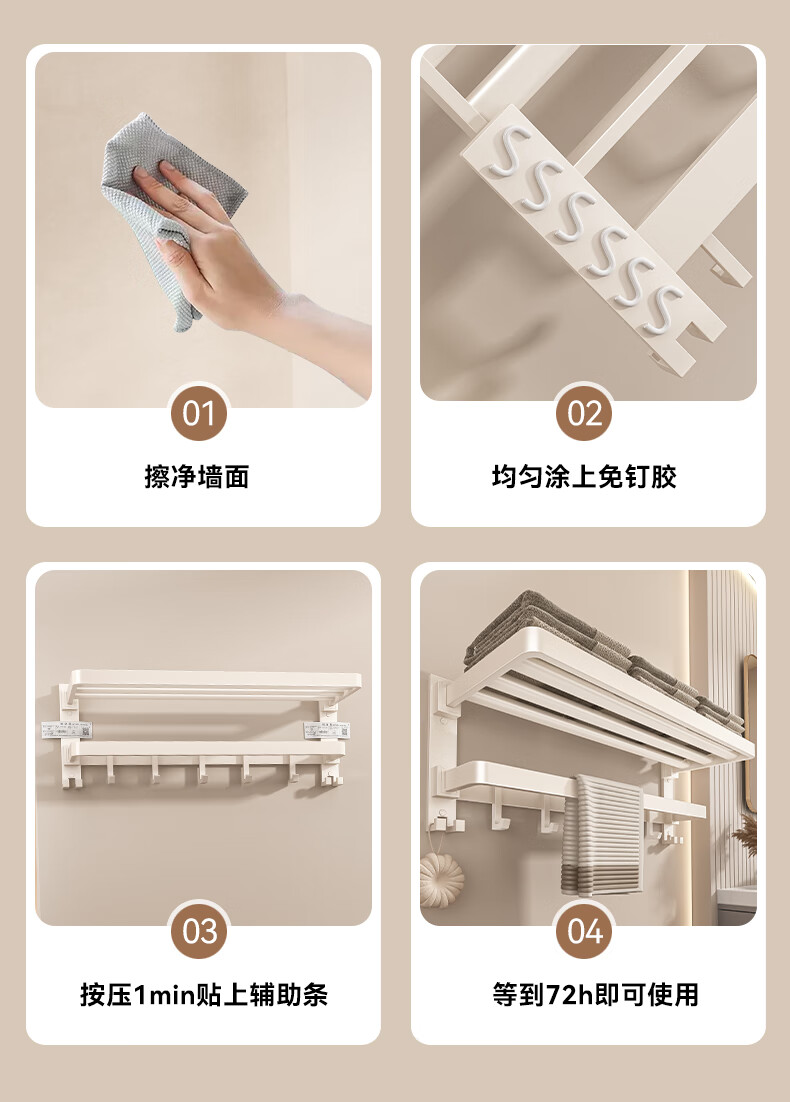 01

擦净墙面

02

均匀涂上免钉胶

03

按压1min贴上辅助条

04

等到72h即可使用