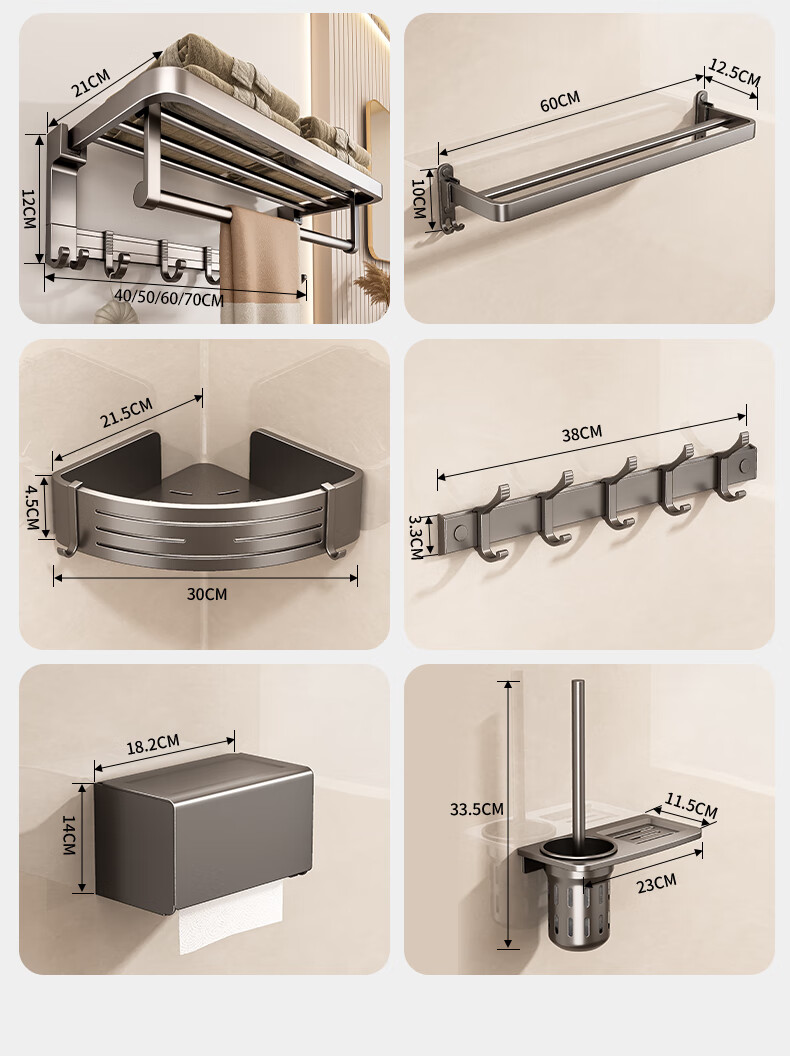 21CM
12CM
40/50/60/70CM

60CM
12.5CM
10CM

21.5CM
4.5CM
30CM

38CM
3.3CM

18.2CM
14CM

33.5CM
11.5CM
23CM