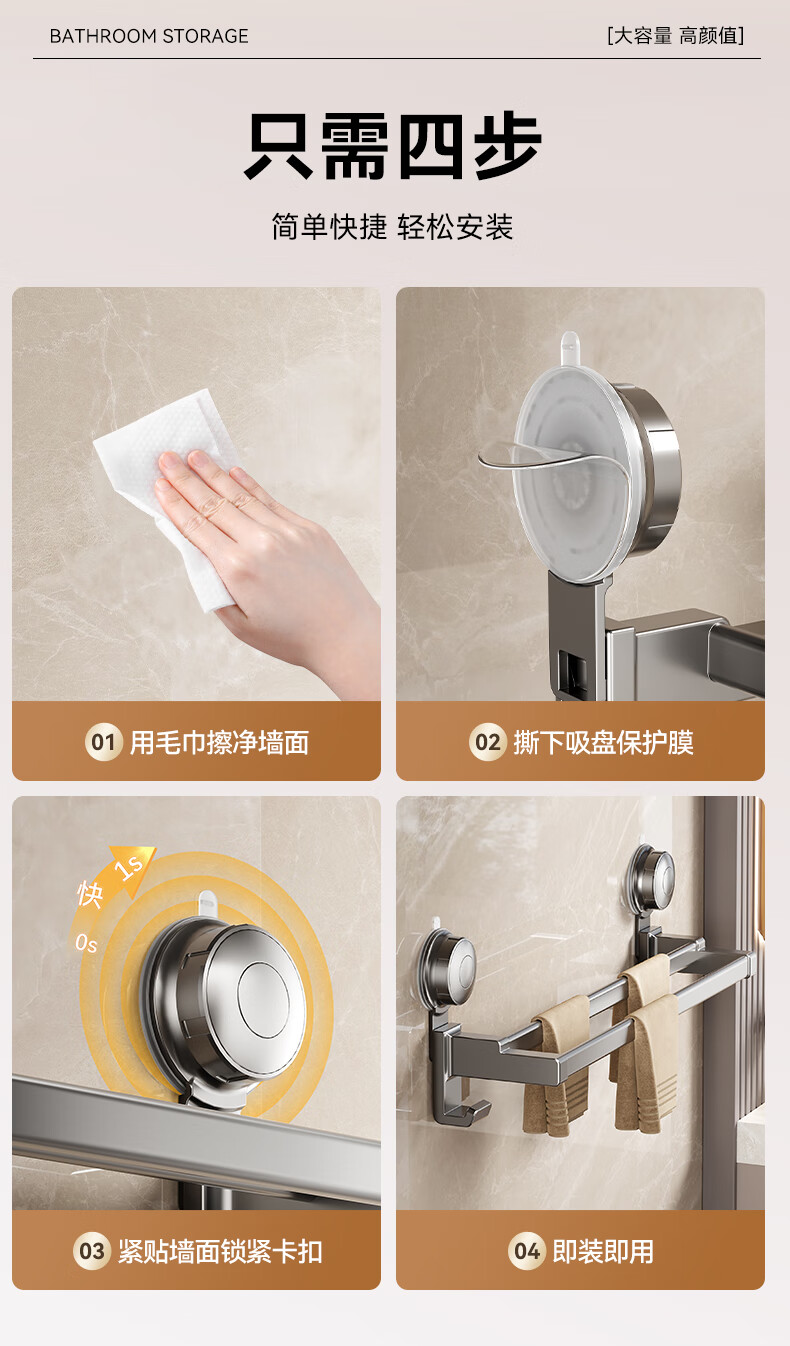 BATHROOM STORAGE

[大容量 高颜值]

只需四步

简单快捷 轻松安装

01 用毛巾擦净墙面

02 撕下吸盘保护膜

快 1s 0s

03 紧贴墙面锁紧卡扣

04 即装即用