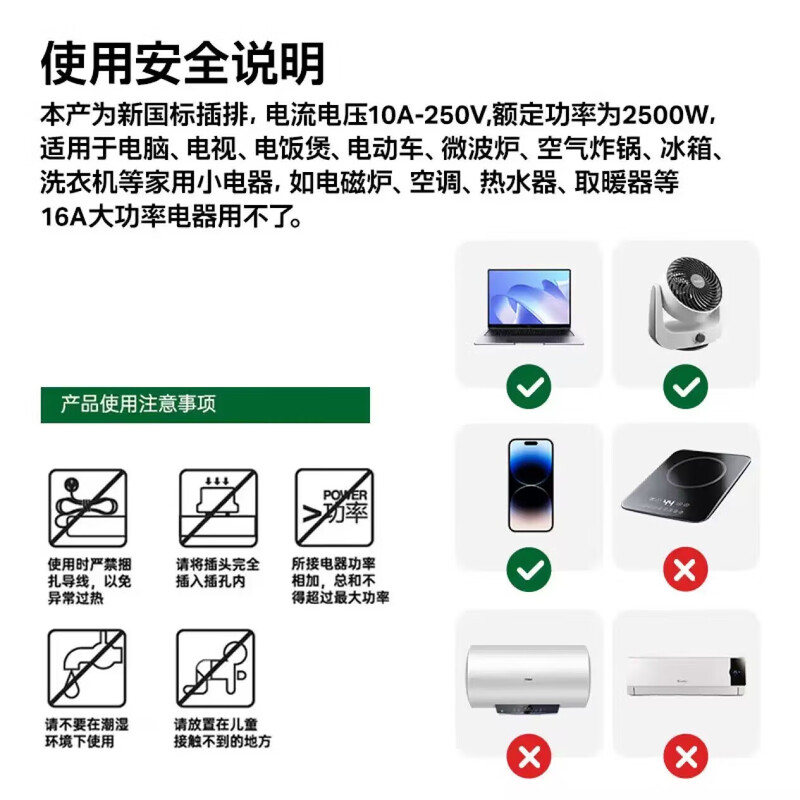 使用安全说明

本产为新国标插排，电流电压10A-250V,额定功率为2500W，适用于电脑、电视、电饭煲、电动车、微波炉、空气炸锅、冰箱、洗衣机等家用小电器，如电磁炉、空调、热水器、取暖器等16A大功率电器用不了。

产品使用注意事项

POWER
>功率

使用时严禁捆扎导线，以免异常过热

请将插头完全插入插孔内

所接电器功率相加，总和不得超过最大功率

请不要在潮湿环境下使用

请放置在儿童接触不到的地方