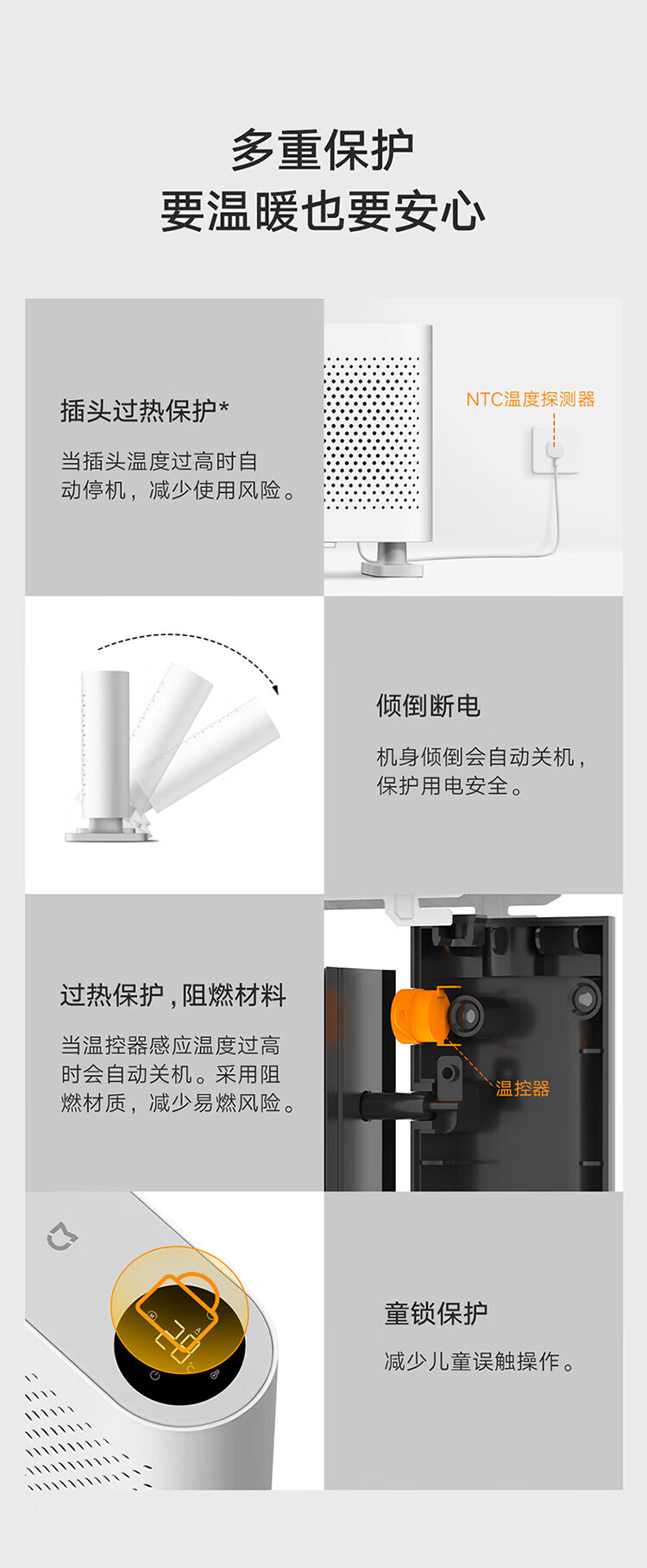 多重保护
要温暖也要安心

插头过热保护*

当插头温度过高时自动停机，减少使用风险。

NTC温度探测器

倾倒断电

机身倾倒会自动关机，保护用电安全。

过热保护，阻燃材料

当温控器感应温度过高时会自动关机。采用阻燃材质，减少易燃风险。

温控器

童锁保护

减少儿童误触操作。