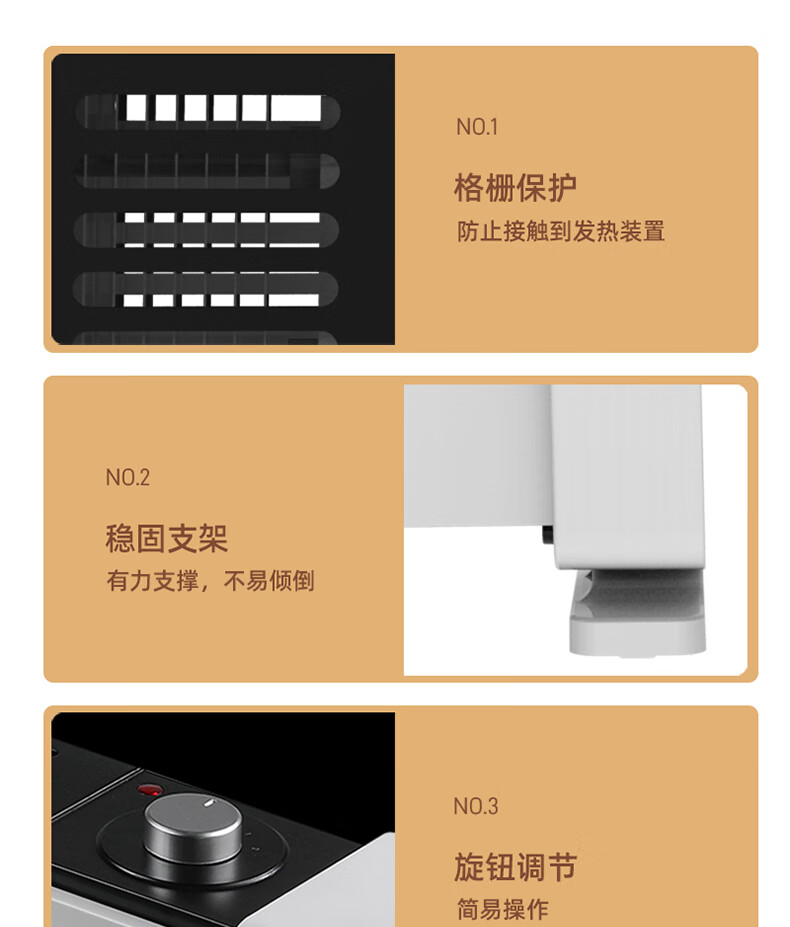 NO.1

格栅保护

防止接触到发热装置

NO.2

稳固支架

有力支撑，不易倾倒

NO.3

旋钮调节

简易操作