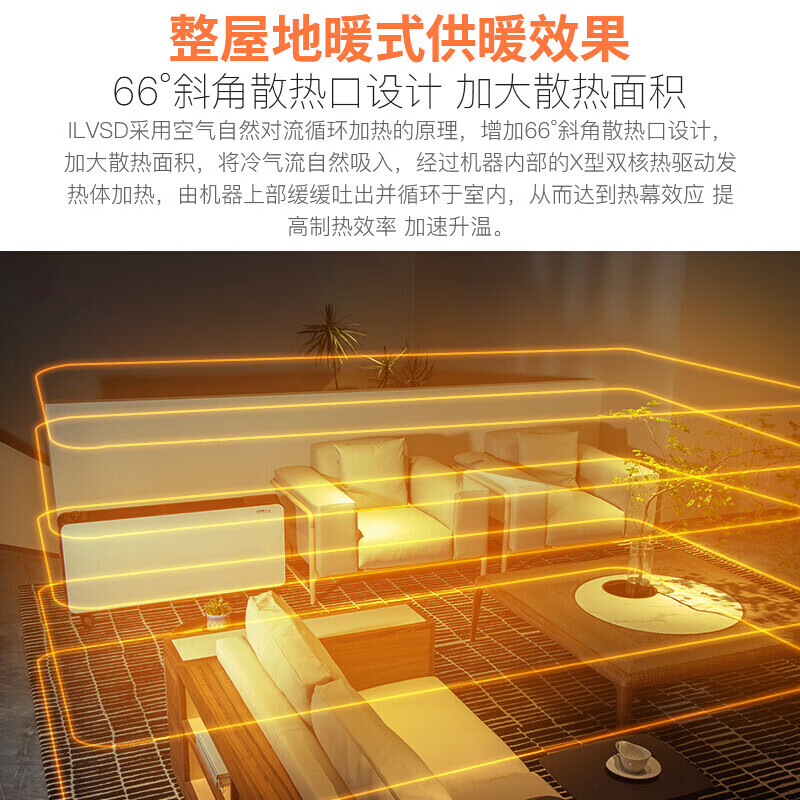 整屋地暖式供暖效果

66°斜角散热口设计 加大散热面积

ILVSD采用空气自然对流循环加热的原理，增加66°斜角散热口设计，加大散热面积，将冷气流自然吸入，经过机器内部的X型双核热驱动发热体加热，由机器上部缓缓吐出并循环于室内，从而达到热幕效应 提高制热效率 加速升温。