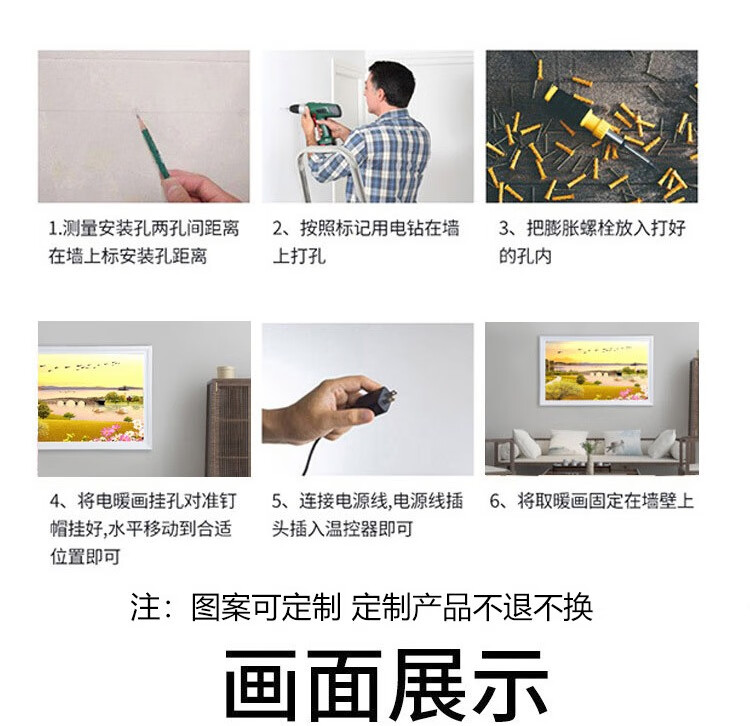 1.测量安装孔两孔间距离在墙上标安装孔距离

2、按照标记用电钻在墙上打孔

3、把膨胀螺栓放入打好的孔内

4、将电暖画挂孔对准钉帽挂好,水平移动到合适位置即可

5、连接电源线,电源线插头插入温控器即可

6、将取暖画固定在墙壁上

注:图案可定制 定制产品不退不换

画面展示