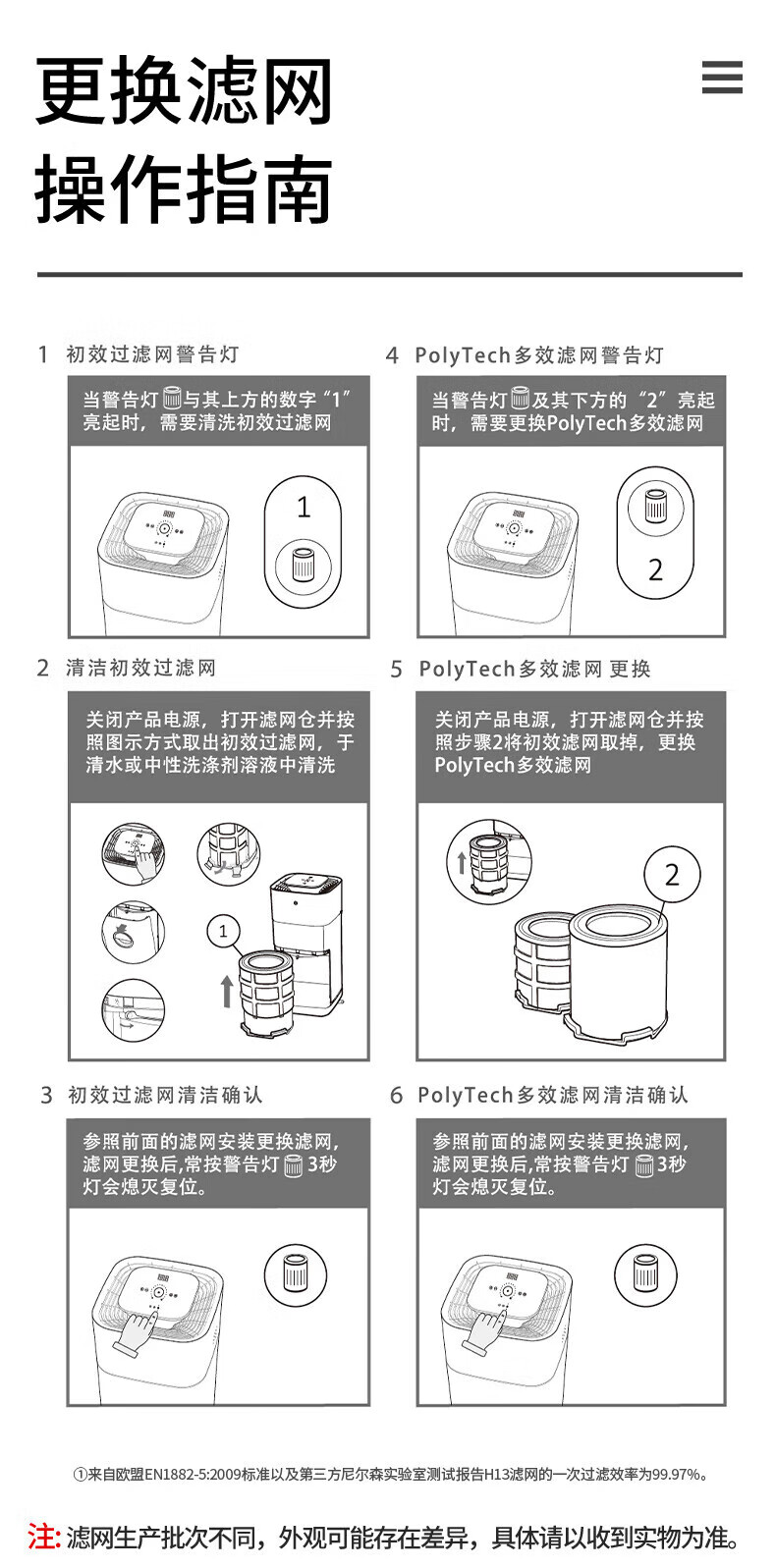 更换滤网
操作指南

1 初效过滤网警告灯

当警告灯与其上方的数字“1”亮起时，需要清洗初效过滤网

1

2 清洁初效过滤网

关闭产品电源，打开滤网仓并按照图示方式取出初效过滤网，于清水或中性洗涤剂溶液中清洗

1

3 初效过滤网清洁确认

参照前面的滤网安装更换滤网，滤网更换后,常按警告灯 3秒灯会熄灭复位。

4 PolyTech多效滤网警告灯

当警告灯及其下方的“2”亮起时，需要更换PolyTech多效滤网

2

5 PolyTech多效滤网 更换

关闭产品电源，打开滤网仓并按照步骤2将初效滤网取掉，更换PolyTech多效滤网

2

6 PolyTech多效滤网清洁确认

参照前面的滤网安装更换滤网，滤网更换后,常按警告灯 3秒灯会熄灭复位。

①来自欧盟EN1882-5:2009标准以及第三方尼尔森实验室测试报告H13滤网的一次过滤效率为99.97%。

注: 滤网生产批次不同，外观可能存在差异，具体请以收到实物为准。