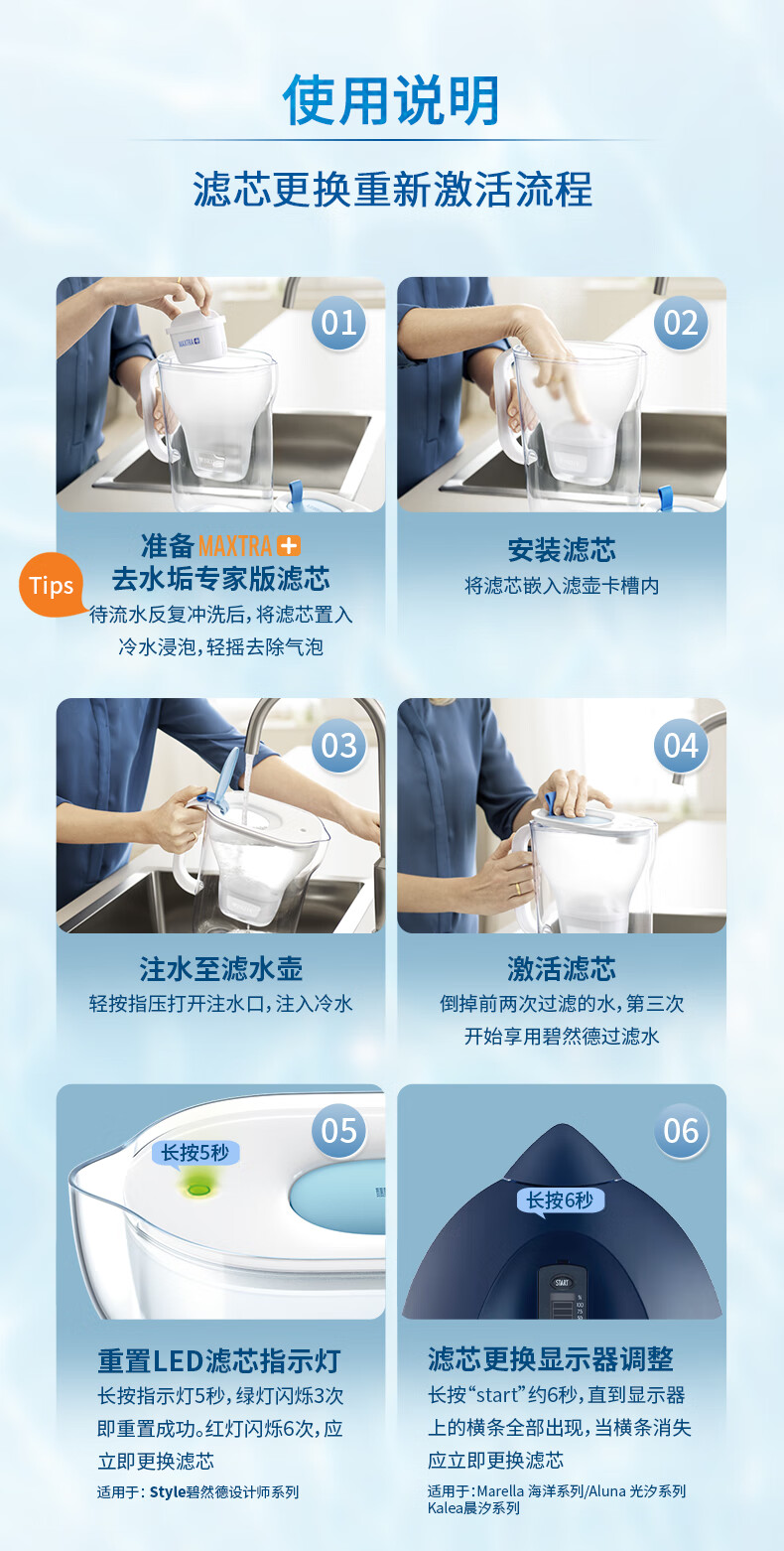 使用说明

滤芯更换重新激活流程

01

准备MAXTRA+
去水垢专家版滤芯

Tips

待流水反复冲洗后，将滤芯置入冷水浸泡，轻摇去除气泡

02

安装滤芯

将滤芯嵌入滤壶卡槽内

03

注水至滤水壶

轻按指压打开注水口，注入冷水

04

激活滤芯

倒掉前两次过滤的水，第三次开始享用碧然德过滤水

05

长按5秒

重置LED滤芯指示灯

长按指示灯5秒，绿灯闪烁3次即重置成功。红灯闪烁6次，应立即更换滤芯

适用于：Style碧然德设计师系列

06

长按6秒

START

滤芯更换显示器调整

长按“start”约6秒，直到显示器上的横条全部出现，当横条消失应立即更换滤芯

适用于：Marella 海洋系列/Aluna 光汐系列
Kalea晨汐系列