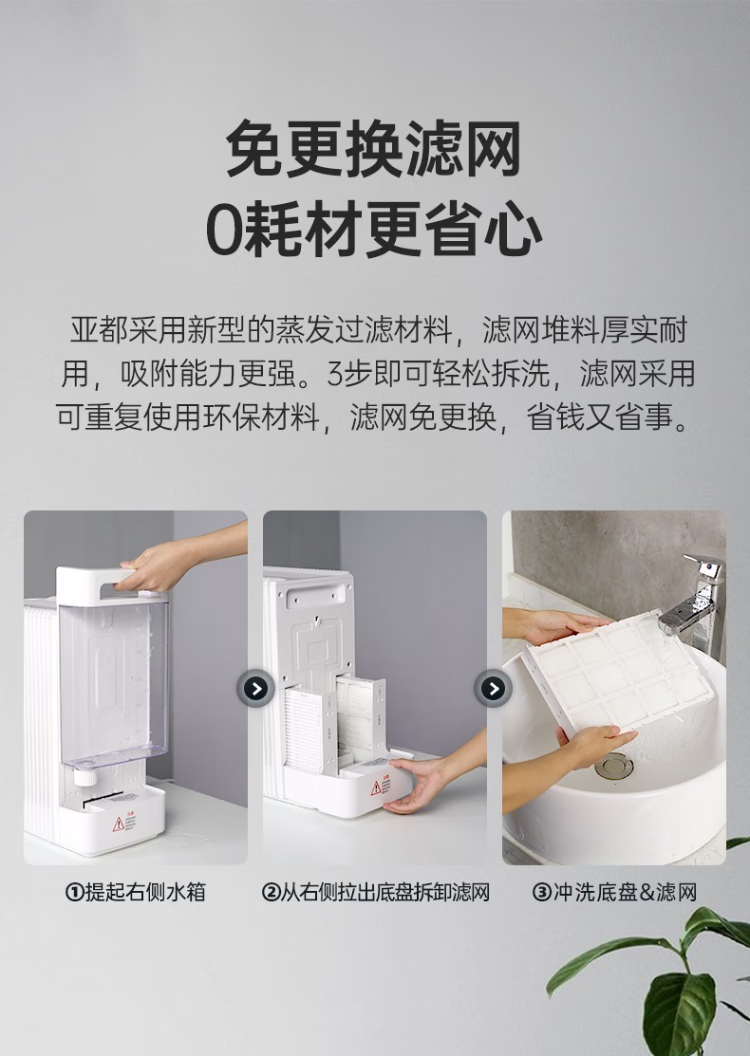 免更换滤网
0耗材更省心

亚都采用新型的蒸发过滤材料，滤网堆料厚实耐用，吸附能力更强。3步即可轻松拆洗，滤网采用可重复使用环保材料，滤网免更换，省钱又省事。

①提起右侧水箱

②从右侧拉出底盘拆卸滤网

③冲洗底盘&滤网