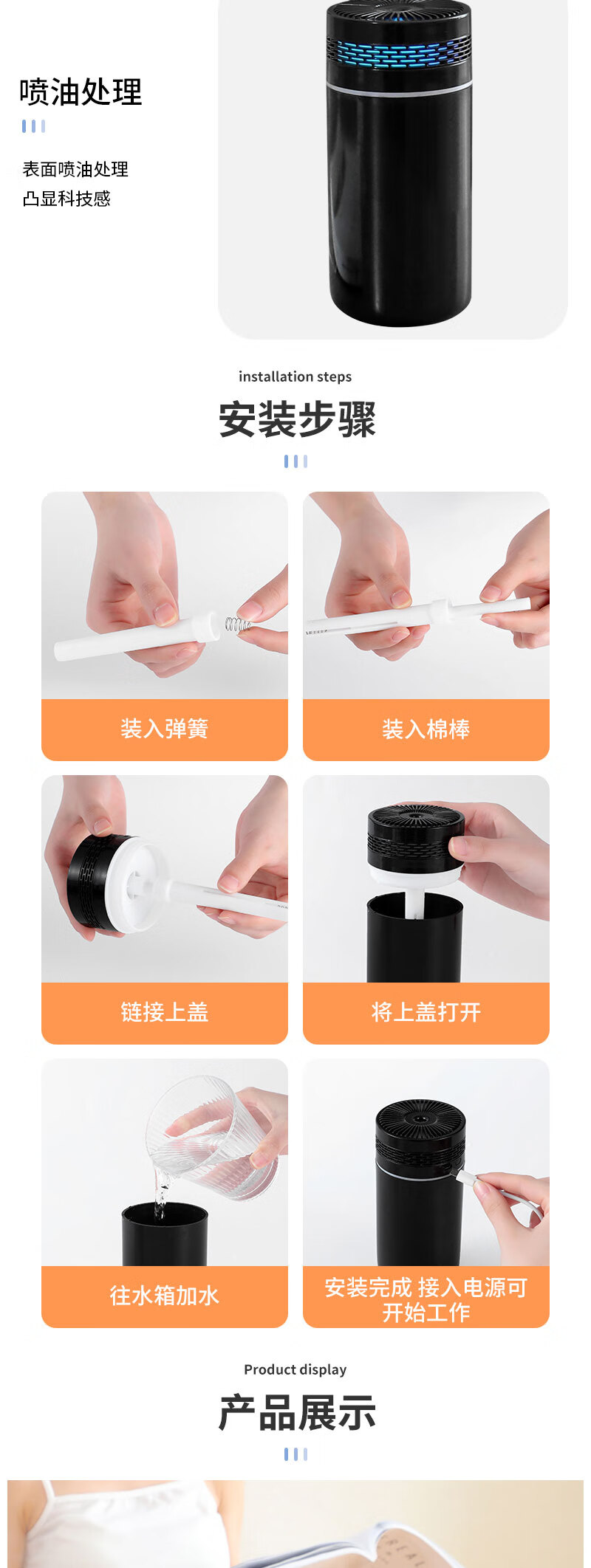 喷油处理

表面喷油处理
凸显科技感

installation steps

安装步骤

装入弹簧

装入棉棒

链接上盖

将上盖打开

往水箱加水

安装完成 接入电源可开始工作

Product display

产品展示