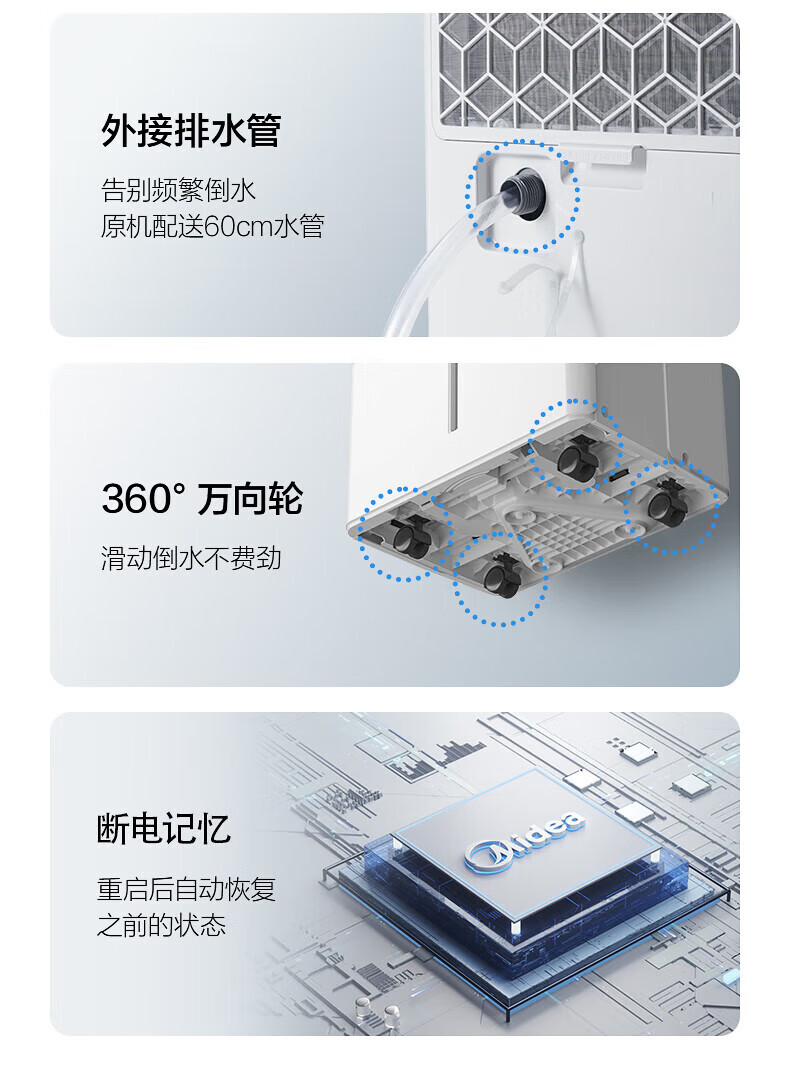 外接排水管

告别频繁倒水
原机配送60cm水管

360° 万向轮

滑动倒水不费劲

断电记忆

重启后自动恢复
之前的状态

Midea