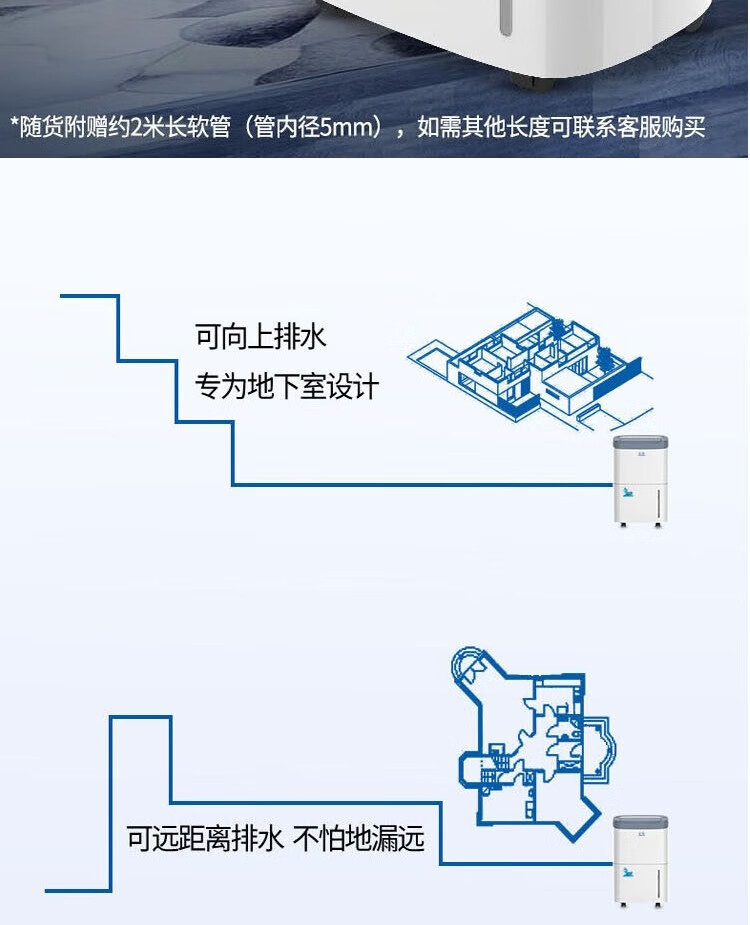 *随货附赠约2米长软管（管内径5mm），如需其他长度可联系客服购买

可向上排水
专为地下室设计

可远距离排水 不怕地漏远