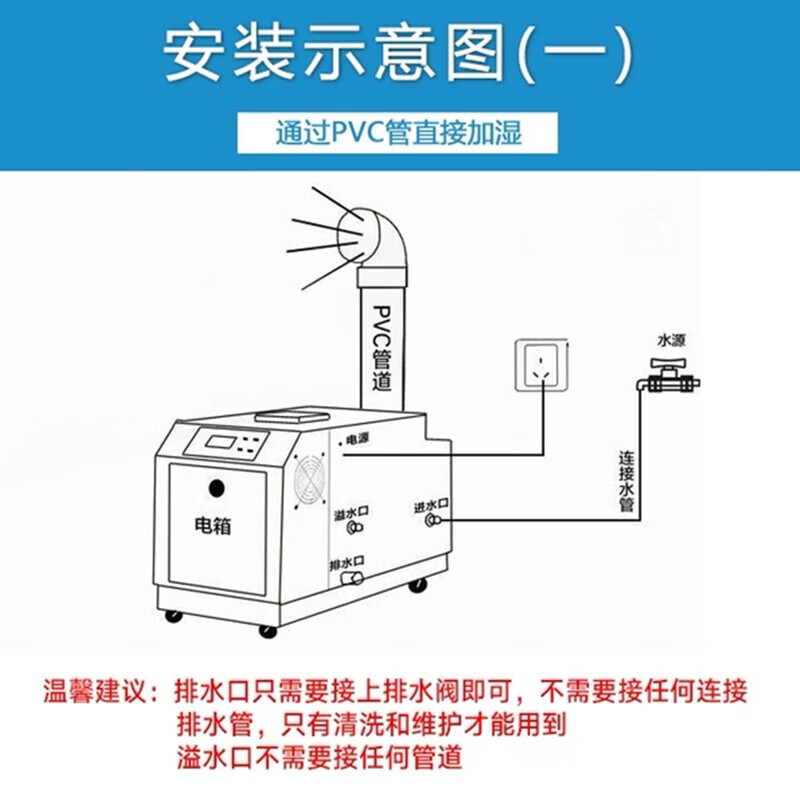 安装示意图(一)

通过PVC管直接加湿

PVC管道

水源

电源

连接水管

电箱

溢水口

进水口

排水口

温馨建议：排水口只需要接上排水阀即可，不需要接任何连接排水管，只有清洗和维护才能用到
溢水口不需要接任何管道