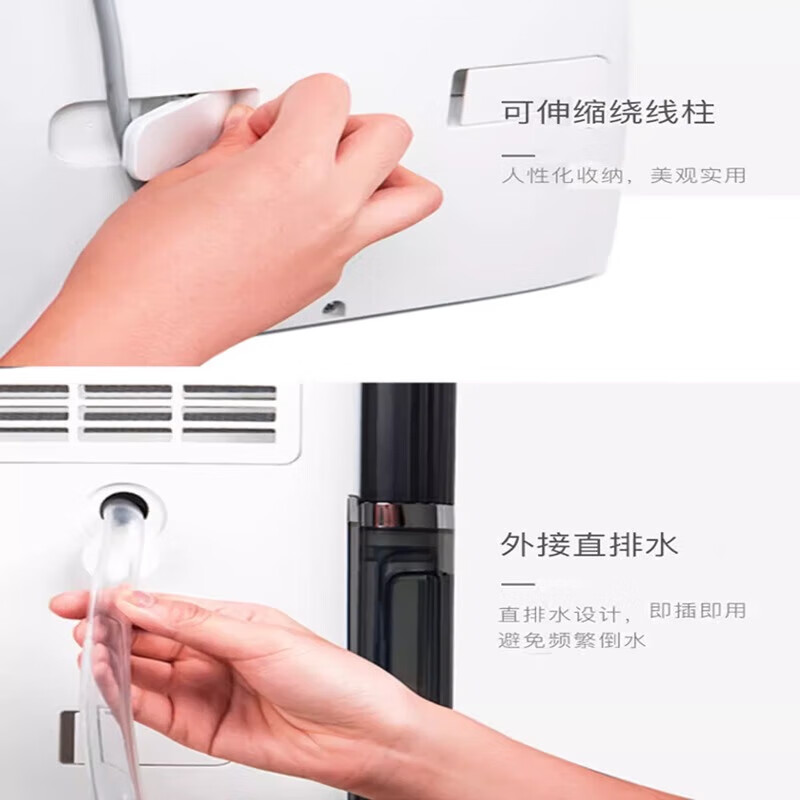 可伸缩绕线柱

人性化收纳，美观实用

外接直排水

直排水设计，即插即用
避免频繁倒水