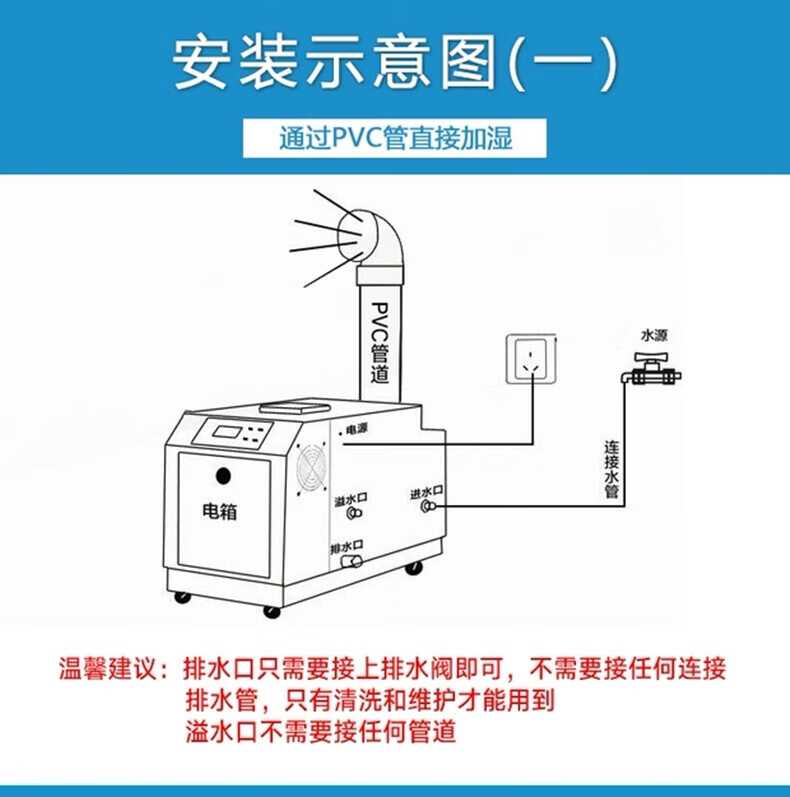 安装示意图(一)

通过PVC管直接加湿

PVC管道

水源

电源

连接水管

电箱

溢水口

进水口

排水口

温馨建议：排水口只需要接上排水阀即可，不需要接任何连接排水管，只有清洗和维护才能用到
溢水口不需要接任何管道