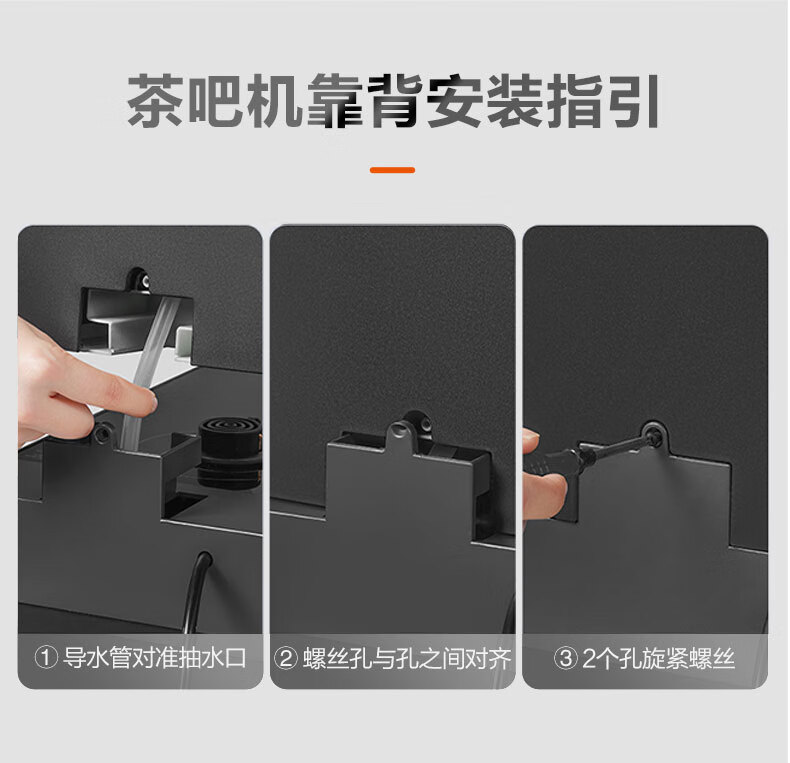 茶吧机靠背安装指引

① 导水管对准抽水口

② 螺丝孔与孔之间对齐

③ 2个孔旋紧螺丝