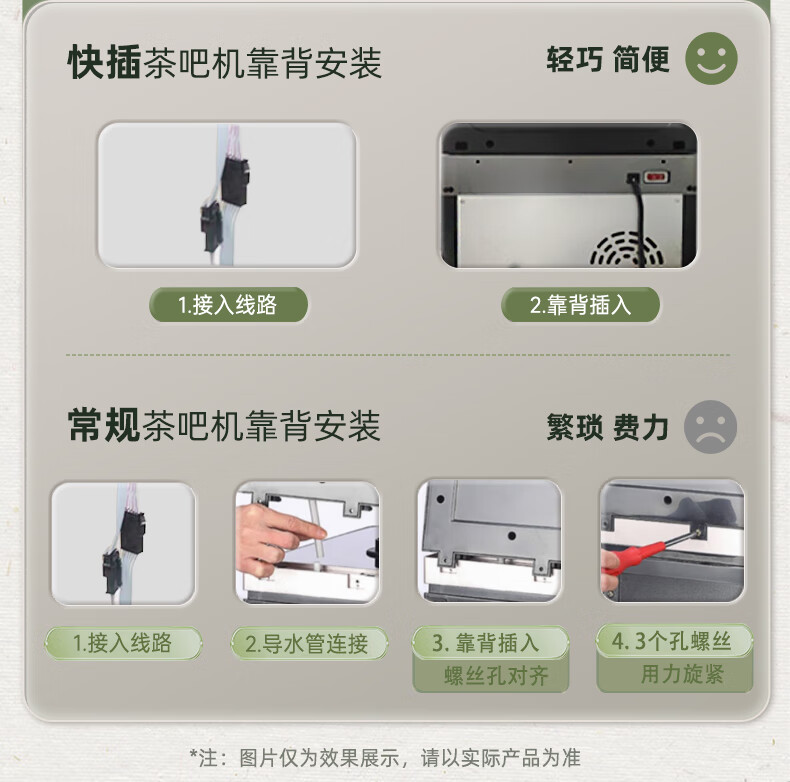 快插茶吧机靠背安装

轻巧 简便

1.接入线路

2.靠背插入

常规茶吧机靠背安装

繁琐 费力

1.接入线路

2.导水管连接

3. 靠背插入
螺丝孔对齐

4. 3个孔螺丝
用力旋紧

*注：图片仅为效果展示，请以实际产品为准