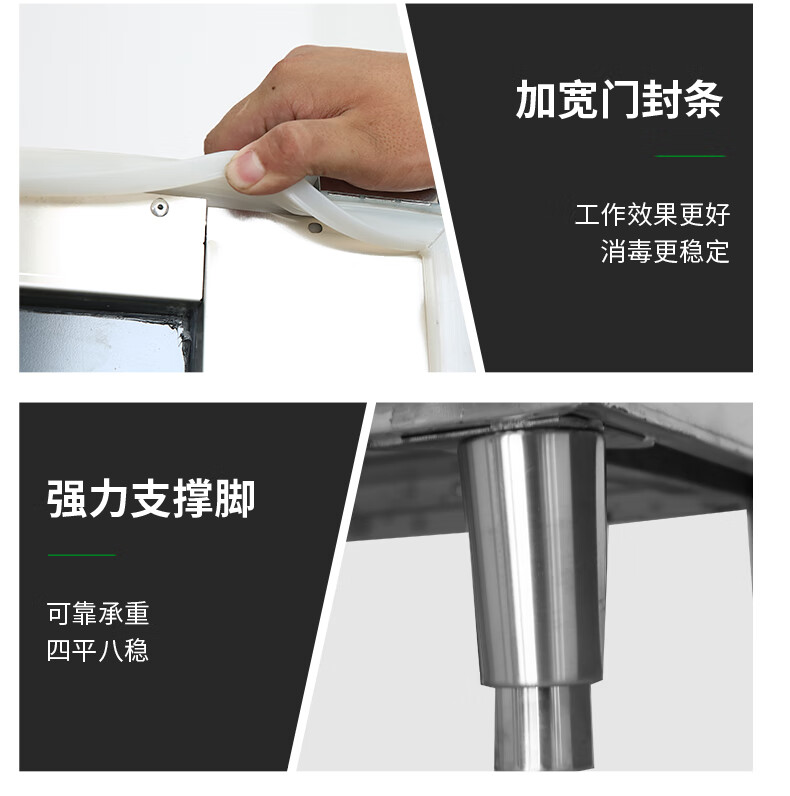 加宽门封条

工作效果更好
消毒更稳定

强力支撑脚

可靠承重
四平八稳