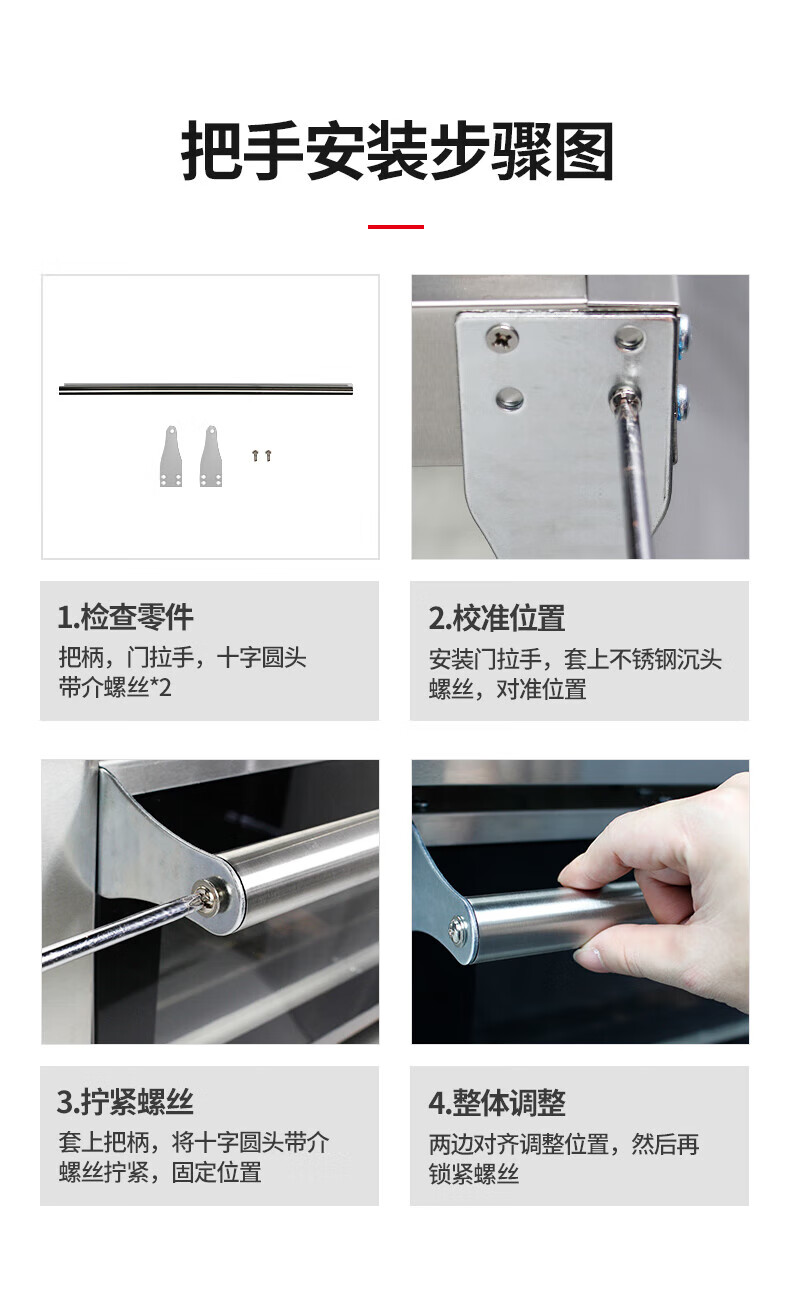 把手安装步骤图

1.检查零件

把柄，门拉手，十字圆头带介螺丝*2

2.校准位置

安装门拉手，套上不锈钢沉头螺丝，对准位置

3.拧紧螺丝

套上把柄，将十字圆头带介螺丝拧紧，固定位置

4.整体调整

两边对齐调整位置，然后再锁紧螺丝