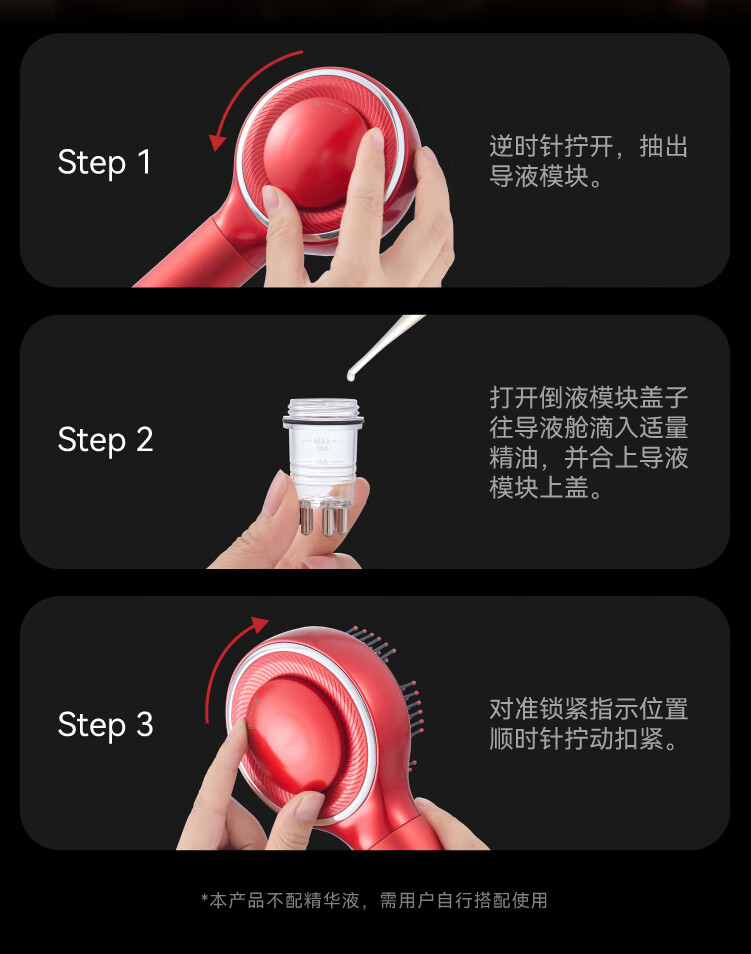 Step 1

逆时针拧开，抽出导液模块。

Step 2

MAX

打开倒液模块盖子往导液舱滴入适量精油，并合上导液模块上盖。

Step 3

对准锁紧指示位置顺时针拧动扣紧。

*本产品不配精华液，需用户自行搭配使用