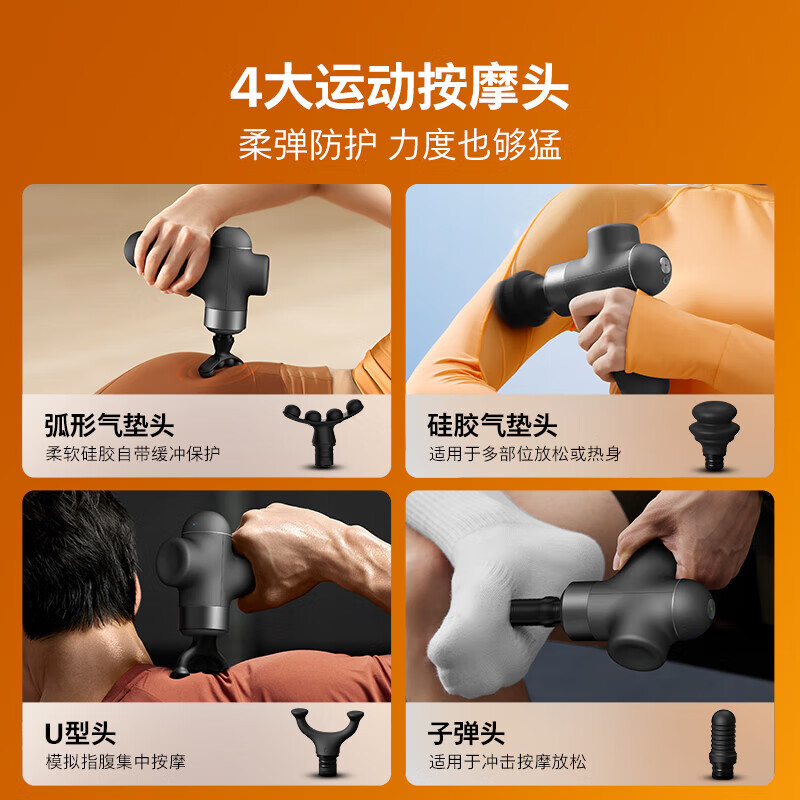 4大运动按摩头
柔弹防护 力度也够猛

弧形气垫头
柔软硅胶自带缓冲保护

硅胶气垫头
适用于多部位放松或热身

U型头
模拟指腹集中按摩

子弹头
适用于冲击按摩放松