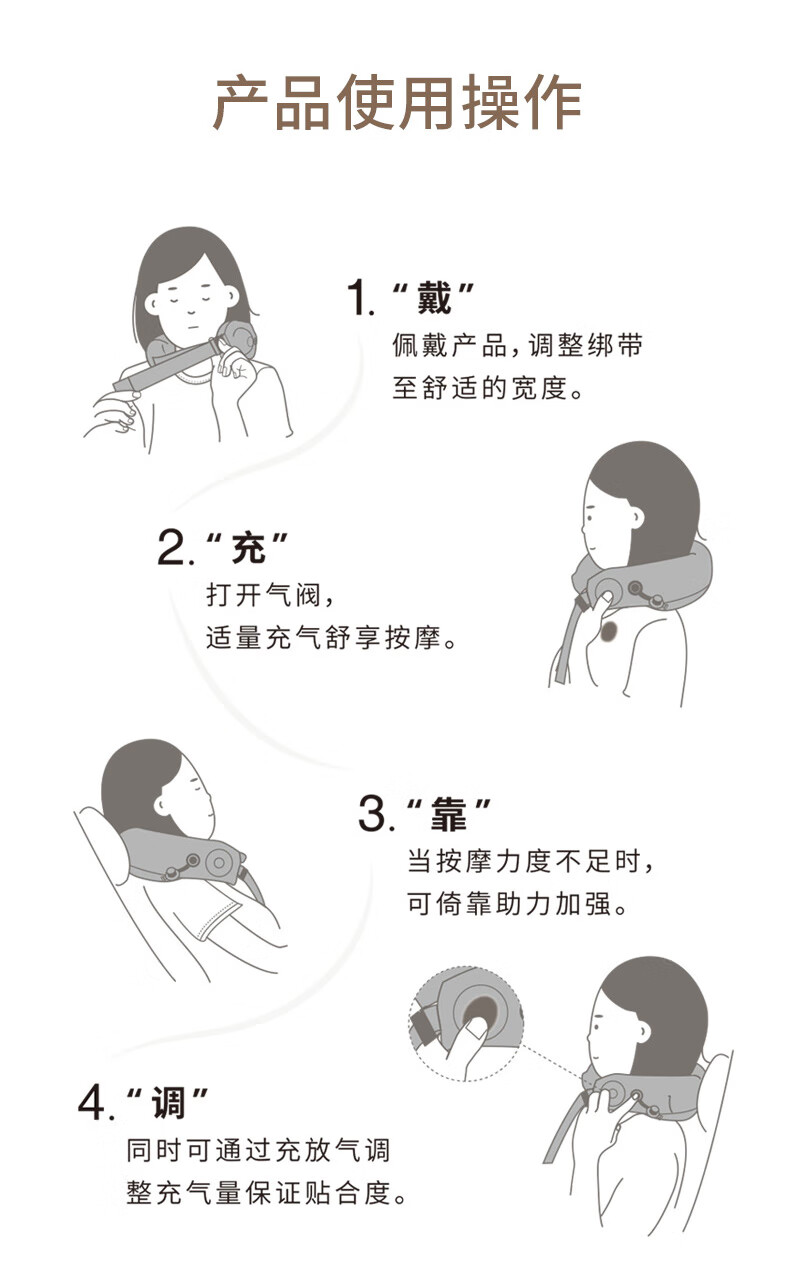 产品使用操作

1. “戴”
佩戴产品，调整绑带至舒适的宽度。

2. “充”
打开气阀，
适量充气舒享按摩。

3. “靠”
当按摩力度不足时，
可倚靠助力加强。

4. “调”
同时可通过充放气调整充气量保证贴合度。