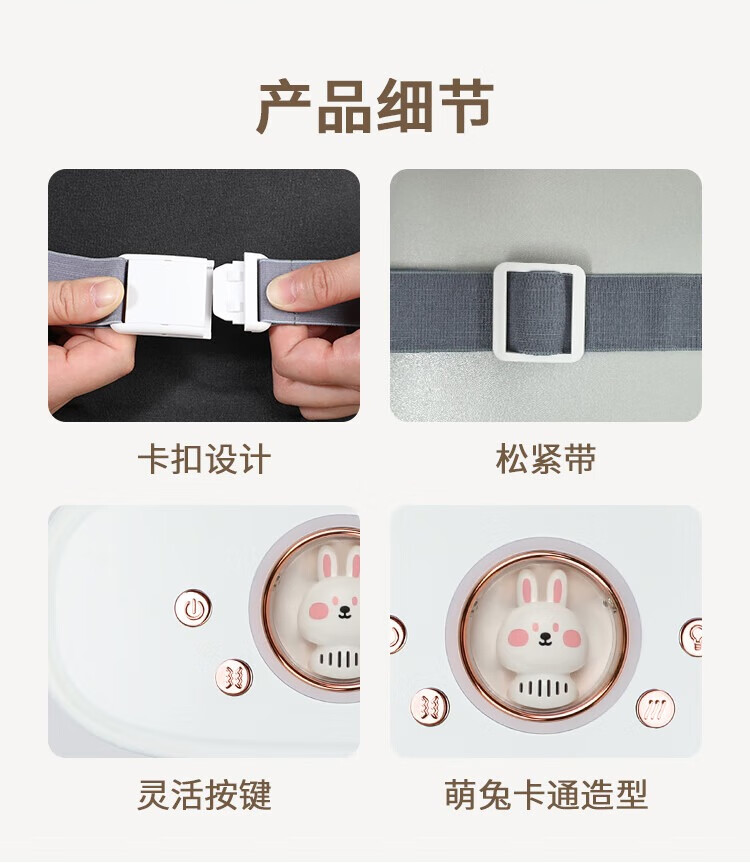 产品细节

卡扣设计

松紧带

灵活按键

萌兔卡通造型