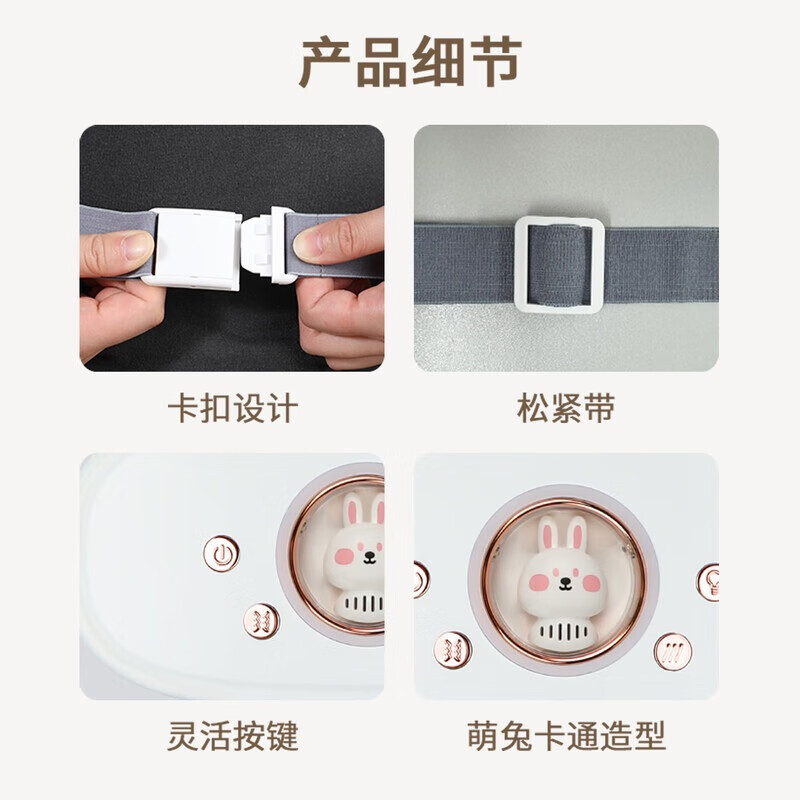 产品细节

卡扣设计

松紧带

灵活按键

萌兔卡通造型