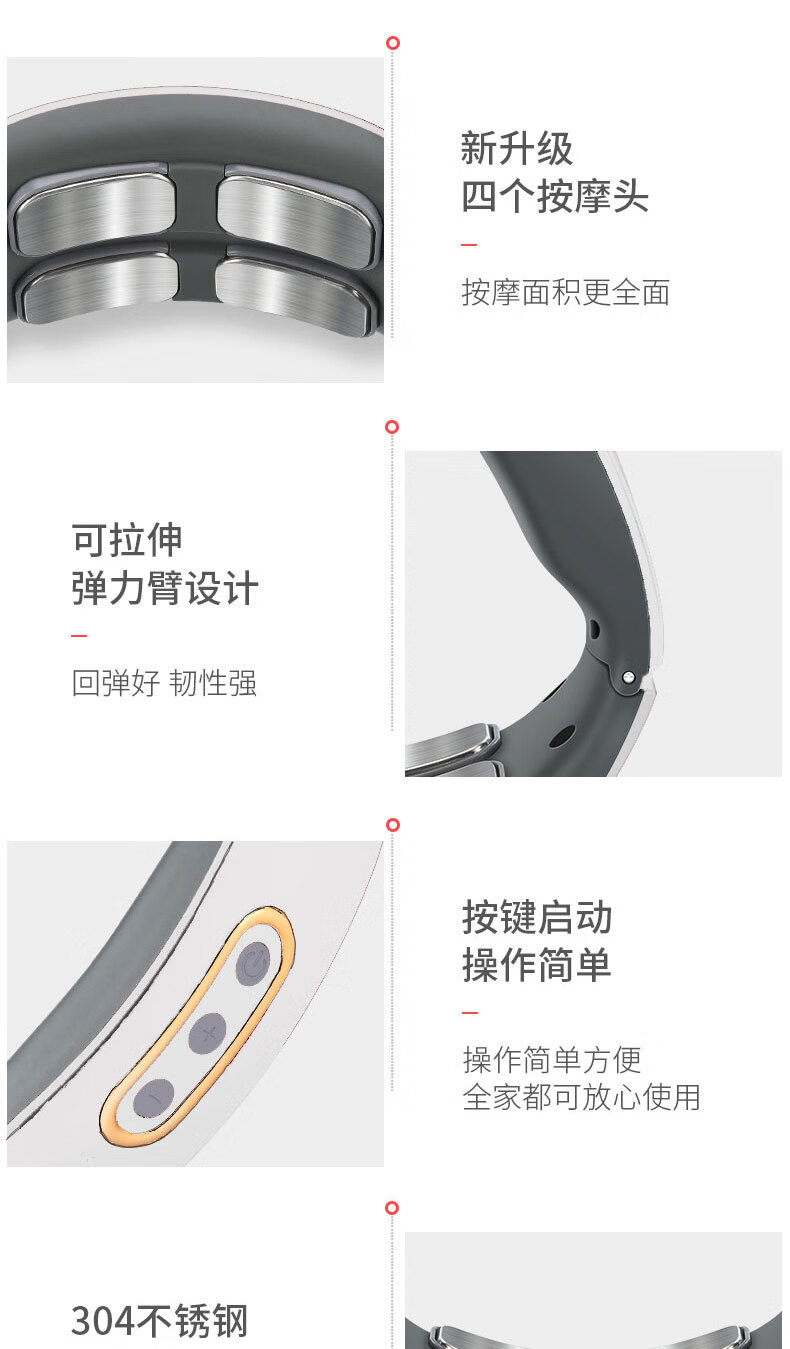 新升级
四个按摩头

按摩面积更全面

可拉伸
弹力臂设计

回弹好 韧性强

按键启动
操作简单

操作简单方便
全家都可放心使用

304不锈钢