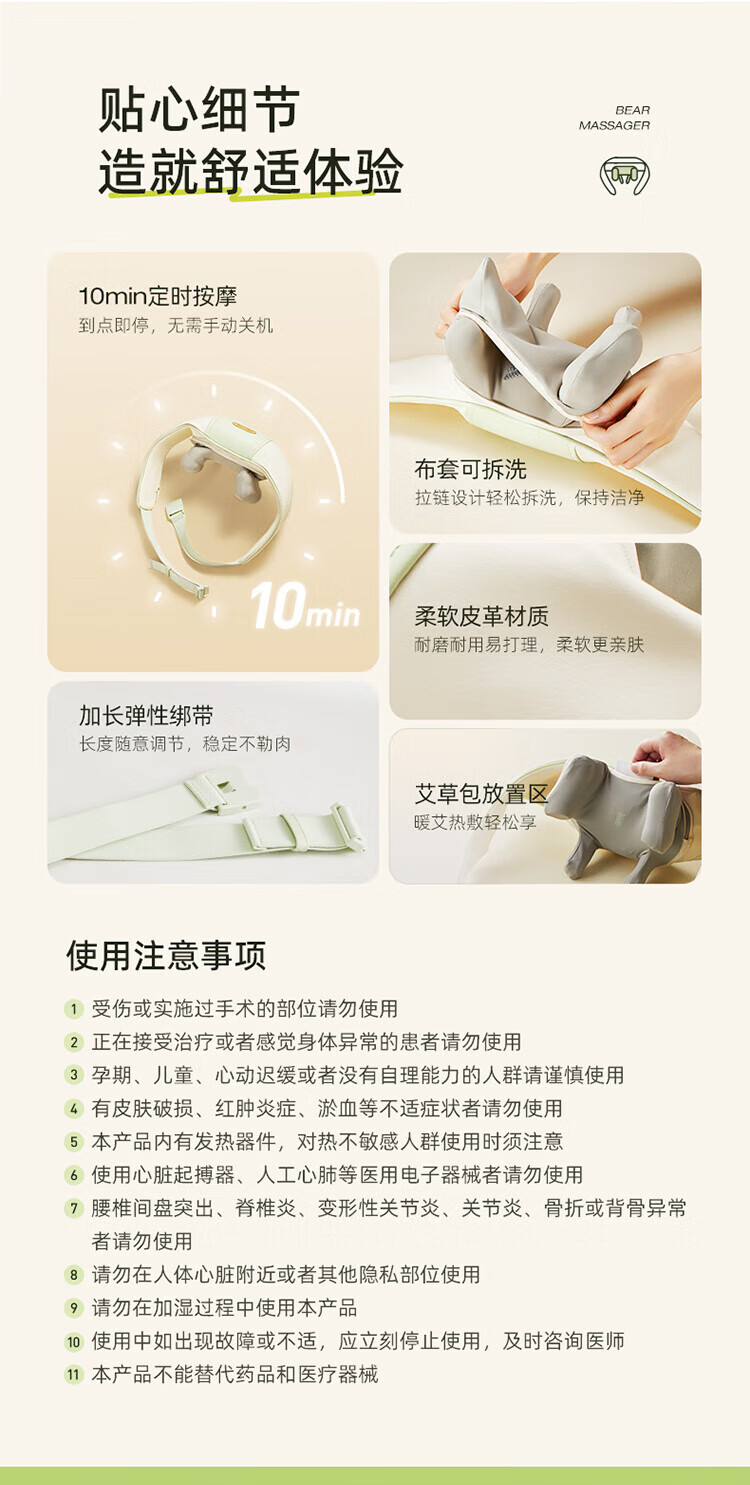 贴心细节
造就舒适体验

BEAR
MASSAGER

10min定时按摩
到点即停，无需手动关机

10min

布套可拆洗
拉链设计轻松拆洗，保持洁净

柔软皮革材质
耐磨耐用易打理，柔软更亲肤

加长弹性绑带
长度随意调节，稳定不勒肉

艾草包放置区
暖艾热敷轻松享

使用注意事项

1 受伤或实施过手术的部位请勿使用
2 正在接受治疗或者感觉身体异常的患者请勿使用
3 孕期、儿童、心动迟缓或者没有自理能力的人群请谨慎使用
4 有皮肤破损、红肿炎症、淤血等不适症状者请勿使用
5 本产品内有发热器件，对热不敏感人群使用时须注意
6 使用心脏起搏器、人工心肺等医用电子器械者请勿使用
7 腰椎间盘突出、脊椎炎、变形性关节炎、关节炎、骨折或背骨异常者请勿使用
8 请勿在人体心脏附近或者其他隐私部位使用
9 请勿在加湿过程中使用本产品
10 使用中如出现故障或不适，应立刻停止使用，及时咨询医师
11 本产品不能替代药品和医疗器械