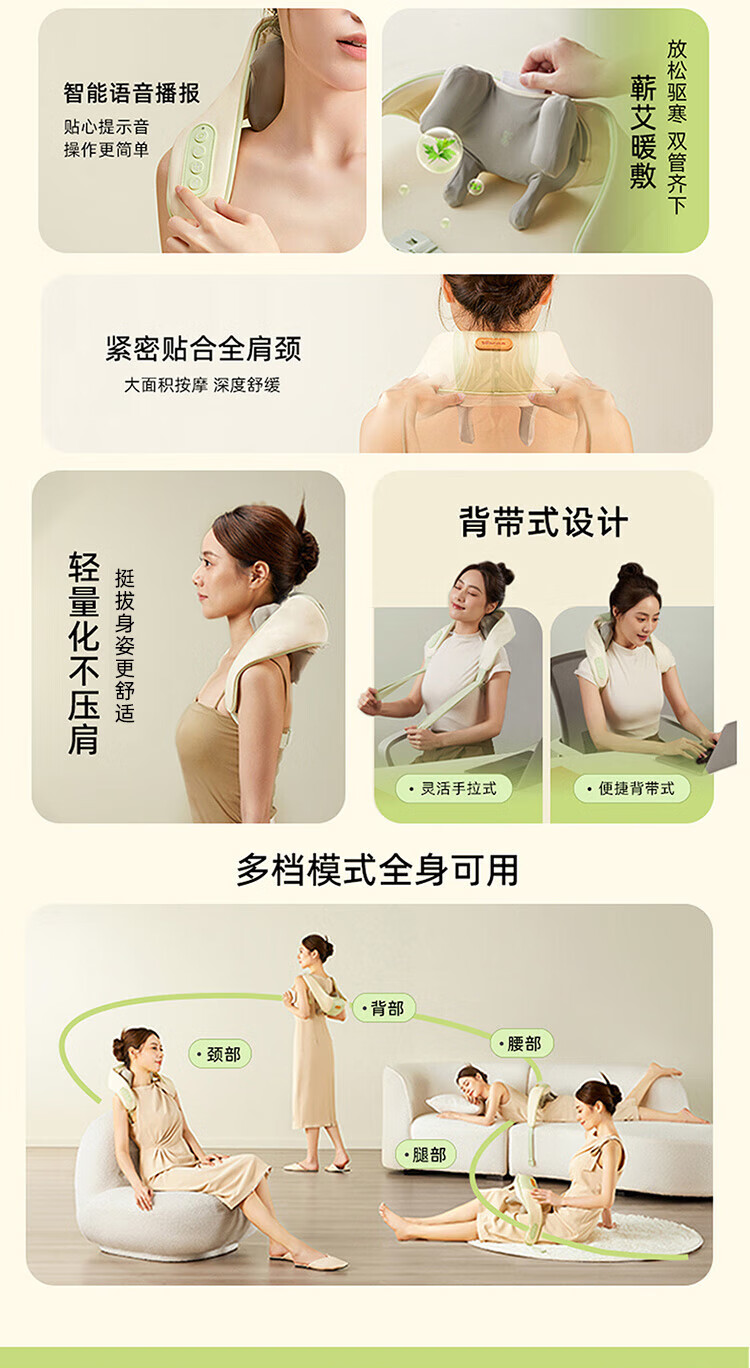 智能语音播报
贴心提示音
操作更简单

蕲艾暖敷
放松驱寒 双管齐下

紧密贴合全肩颈
大面积按摩 深度舒缓

轻量化不压肩
挺拔身姿更舒适

背带式设计
• 灵活手拉式
• 便捷背带式

多档模式全身可用
• 颈部
• 背部
• 腰部
• 腿部