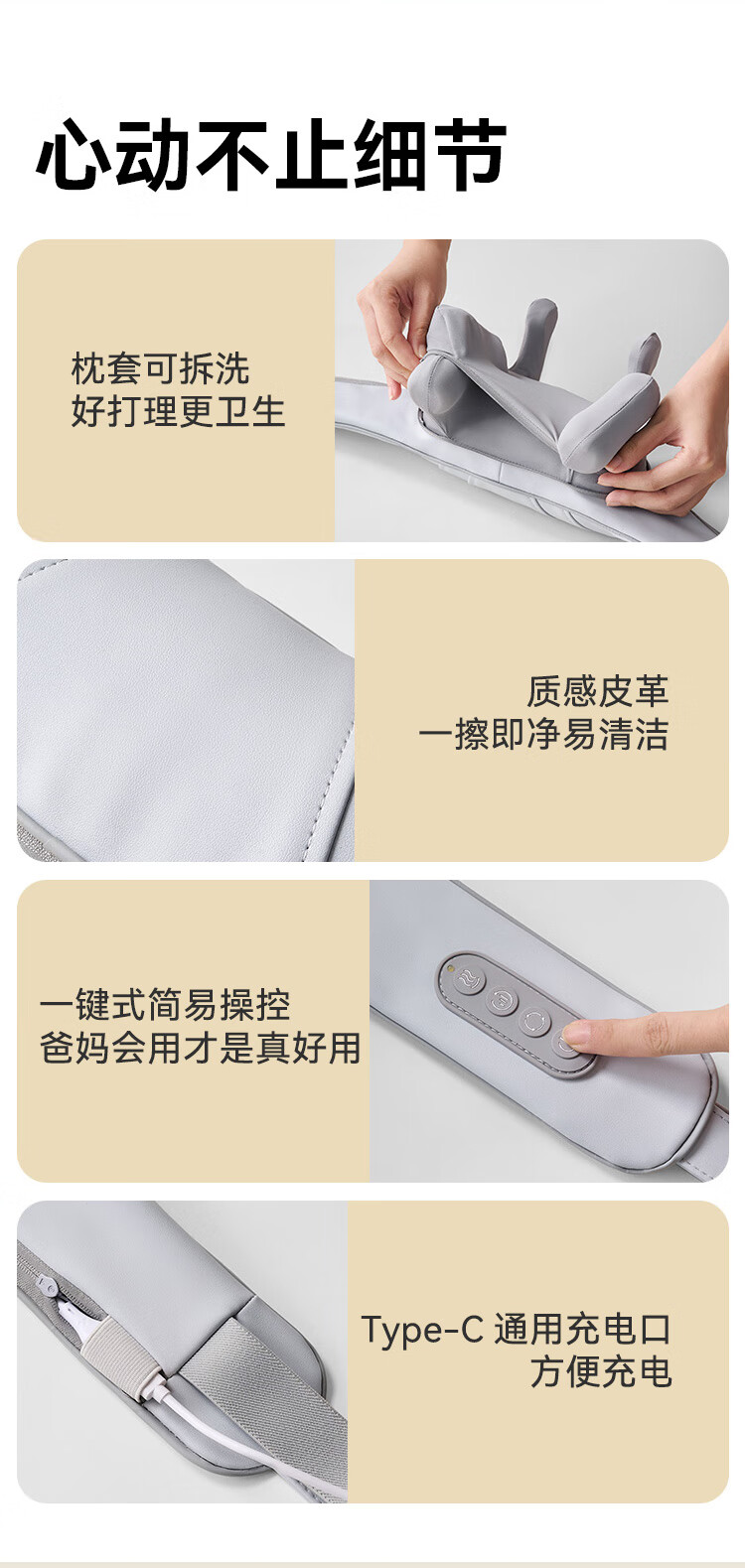 心动不止细节

枕套可拆洗
好打理更卫生

质感皮革
一擦即净易清洁

一键式简易操控
爸妈会用才是真好用

Type-C 通用充电口
方便充电