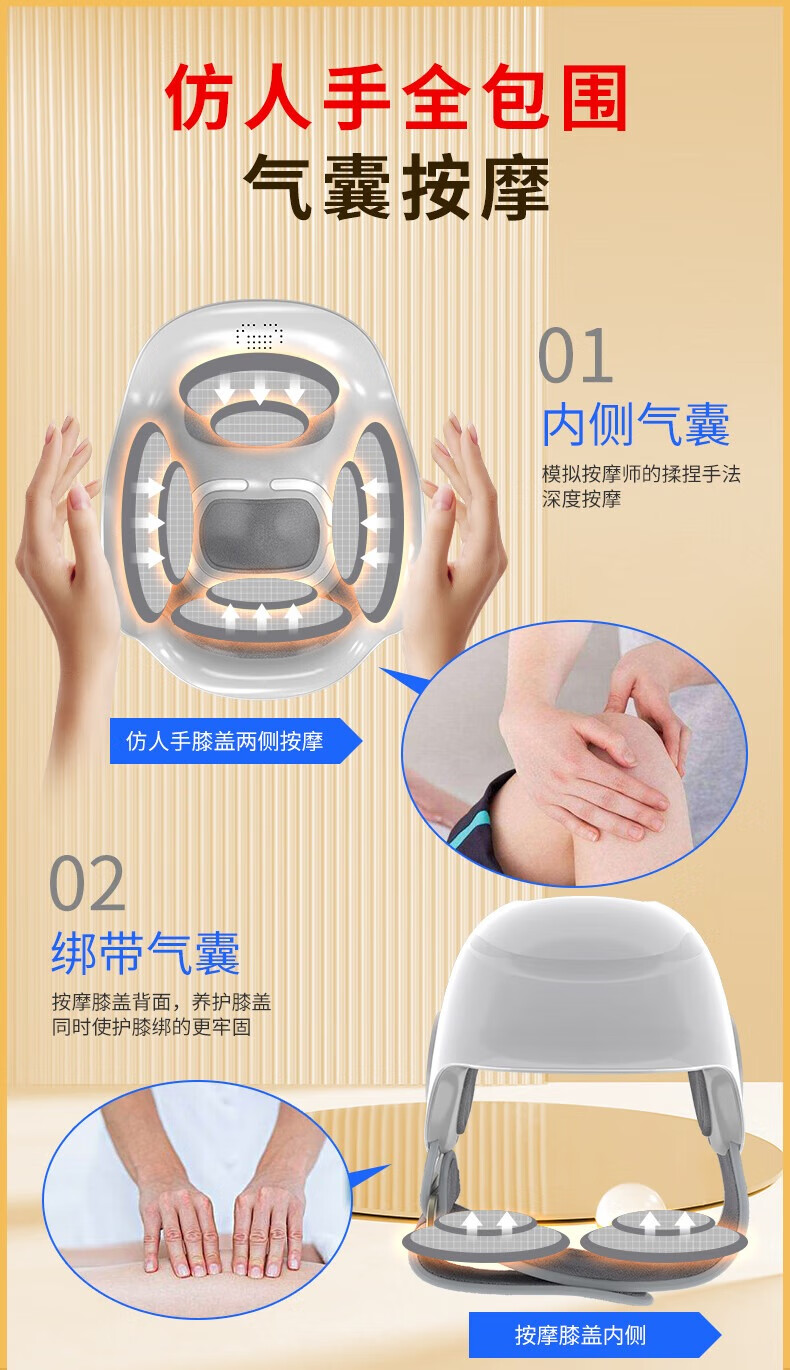 仿人手全包围
气囊按摩

01
内侧气囊
模拟按摩师的揉捏手法
深度按摩

仿人手膝盖两侧按摩

02
绑带气囊
按摩膝盖背面，养护膝盖
同时使护膝绑的更牢固

按摩膝盖内侧