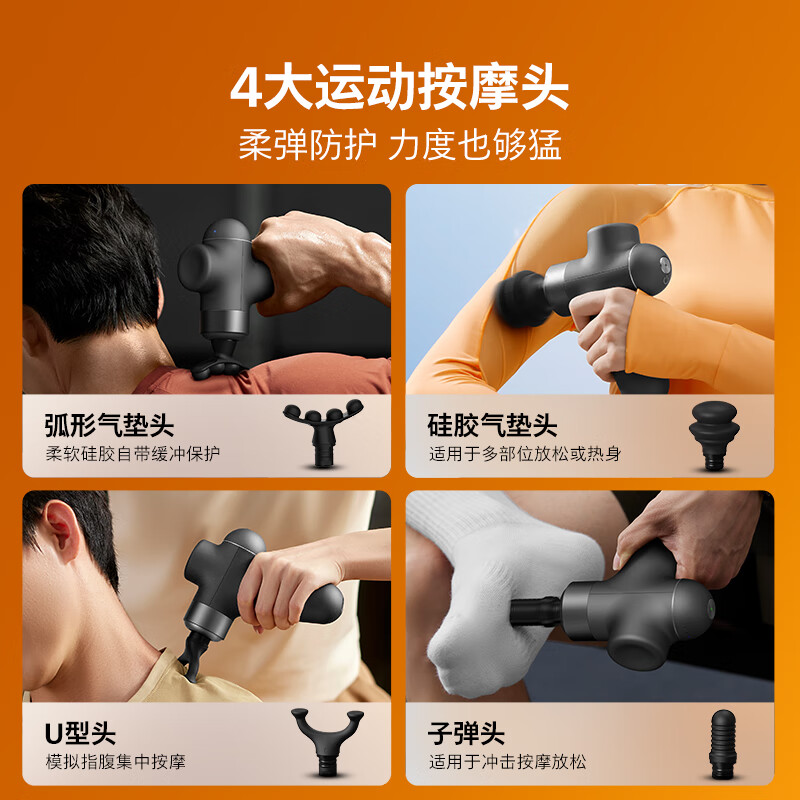 4大运动按摩头
柔弹防护 力度也够猛

弧形气垫头
柔软硅胶自带缓冲保护

硅胶气垫头
适用于多部位放松或热身

U型头
模拟指腹集中按摩

子弹头
适用于冲击按摩放松