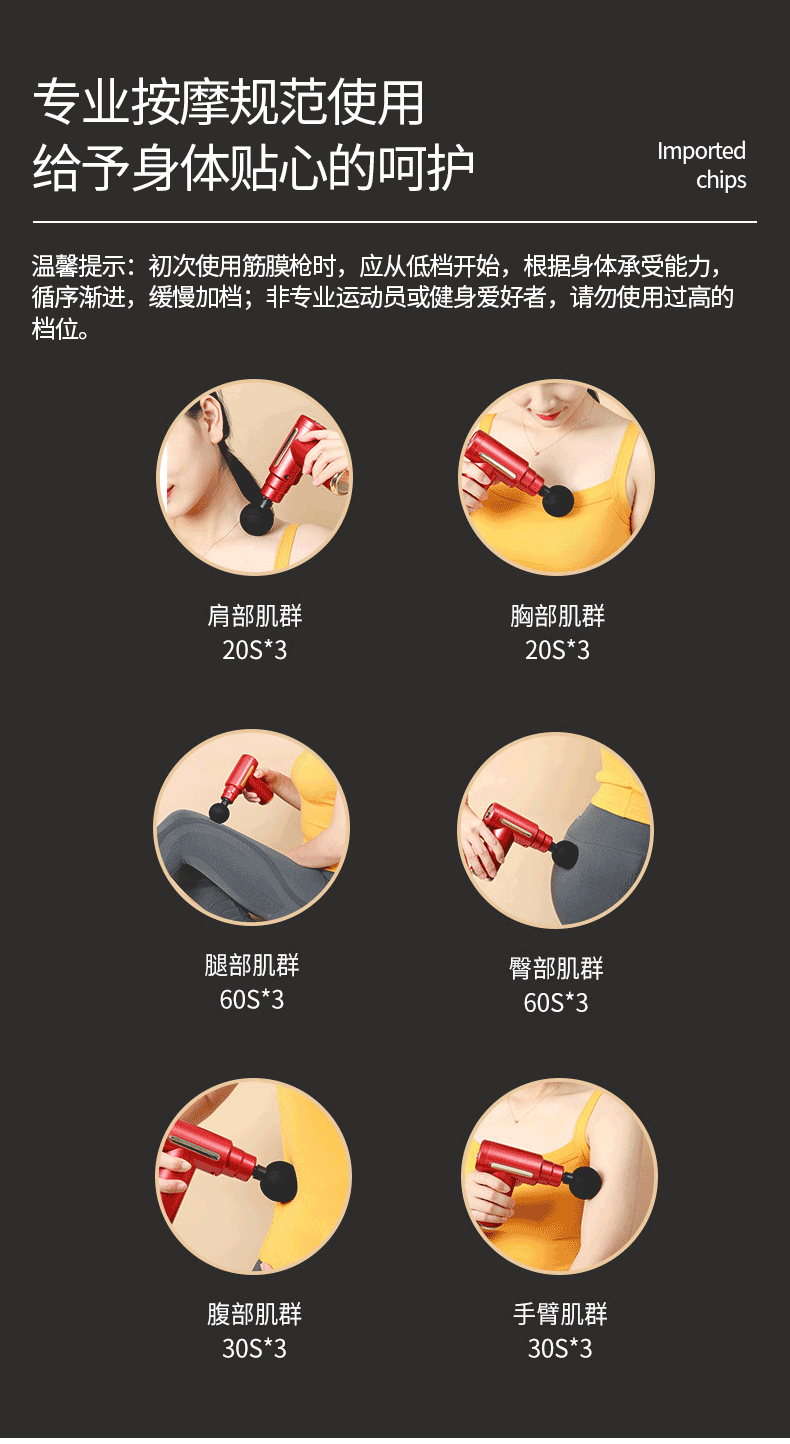 专业按摩规范使用
给予身体贴心的呵护

Imported chips

温馨提示：初次使用筋膜枪时，应从低档开始，根据身体承受能力，循序渐进，缓慢加档；非专业运动员或健身爱好者，请勿使用过高的档位。

肩部肌群
20S*3

胸部肌群
20S*3

腿部肌群
60S*3

臀部肌群
60S*3

腹部肌群
30S*3

手臂肌群
30S*3