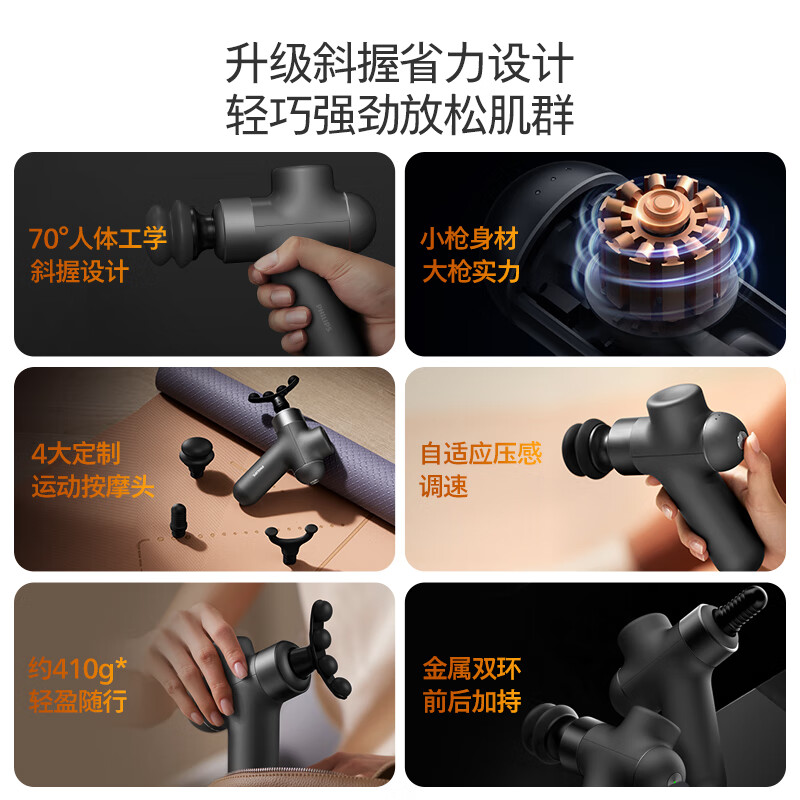 升级斜握省力设计
轻巧强劲放松肌群

70°人体工学
斜握设计

PHILIPS

小枪身材
大枪实力

4大定制
运动按摩头

自适应压感
调速

约410g*
轻盈随行

金属双环
前后加持