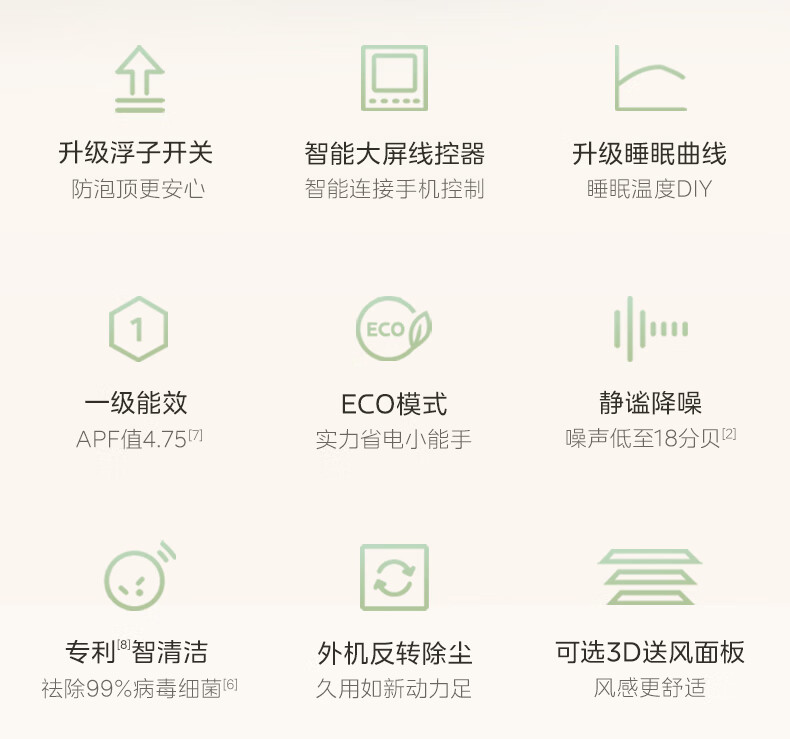 升级浮子开关
防泡顶更安心

智能大屏线控器
智能连接手机控制

升级睡眠曲线
睡眠温度DIY

1

一级能效
APF值4.75$^{[7]}$

ECO

ECO模式
实力省电小能手

静谧降噪
噪声低至18分贝$^{[2]}$

专利$^{[8]}$智清洁
祛除99%病毒细菌$^{[6]}$

外机反转除尘
久用如新动力足

可选3D送风面板
风感更舒适