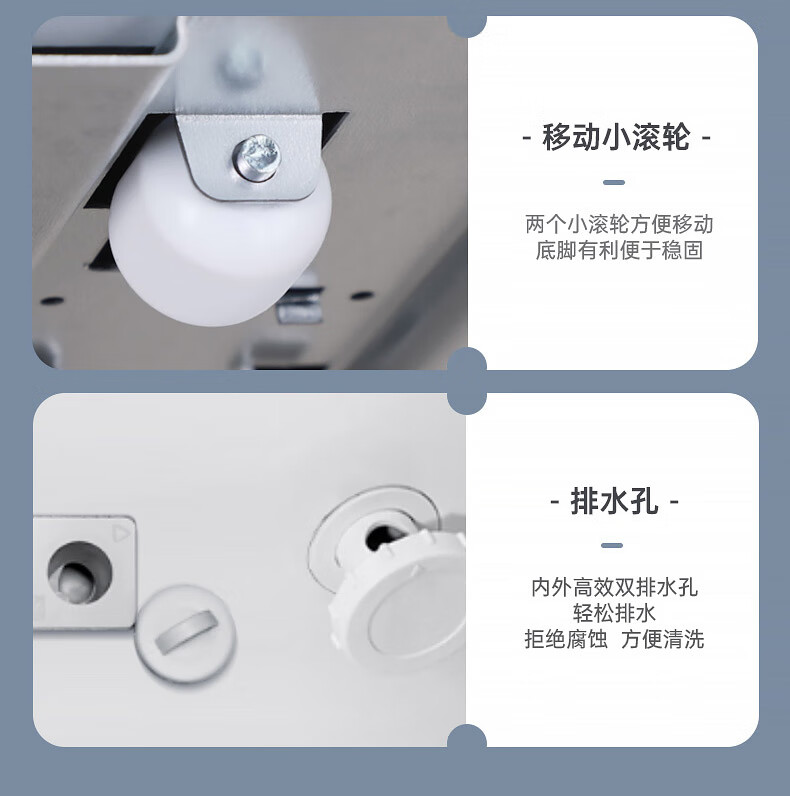 - 移动小滚轮 -

两个小滚轮方便移动
底脚有利便于稳固

- 排水孔 -

内外高效双排水孔
轻松排水
拒绝腐蚀 方便清洗