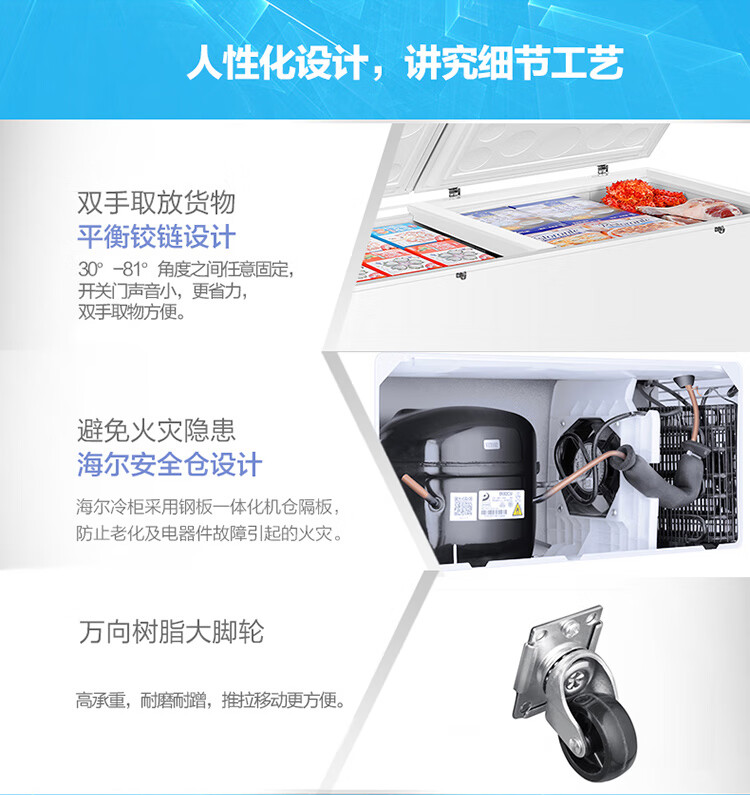 人性化设计，讲究细节工艺

双手取放货物
平衡铰链设计
30° -81° 角度之间任意固定，开关门声音小，更省力，双手取物方便。

避免火灾隐患
海尔安全仓设计
海尔冷柜采用钢板一体化机仓隔板，防止老化及电器件故障引起的火灾。

万向树脂大脚轮
高承重，耐磨耐蹭，推拉移动更方便。