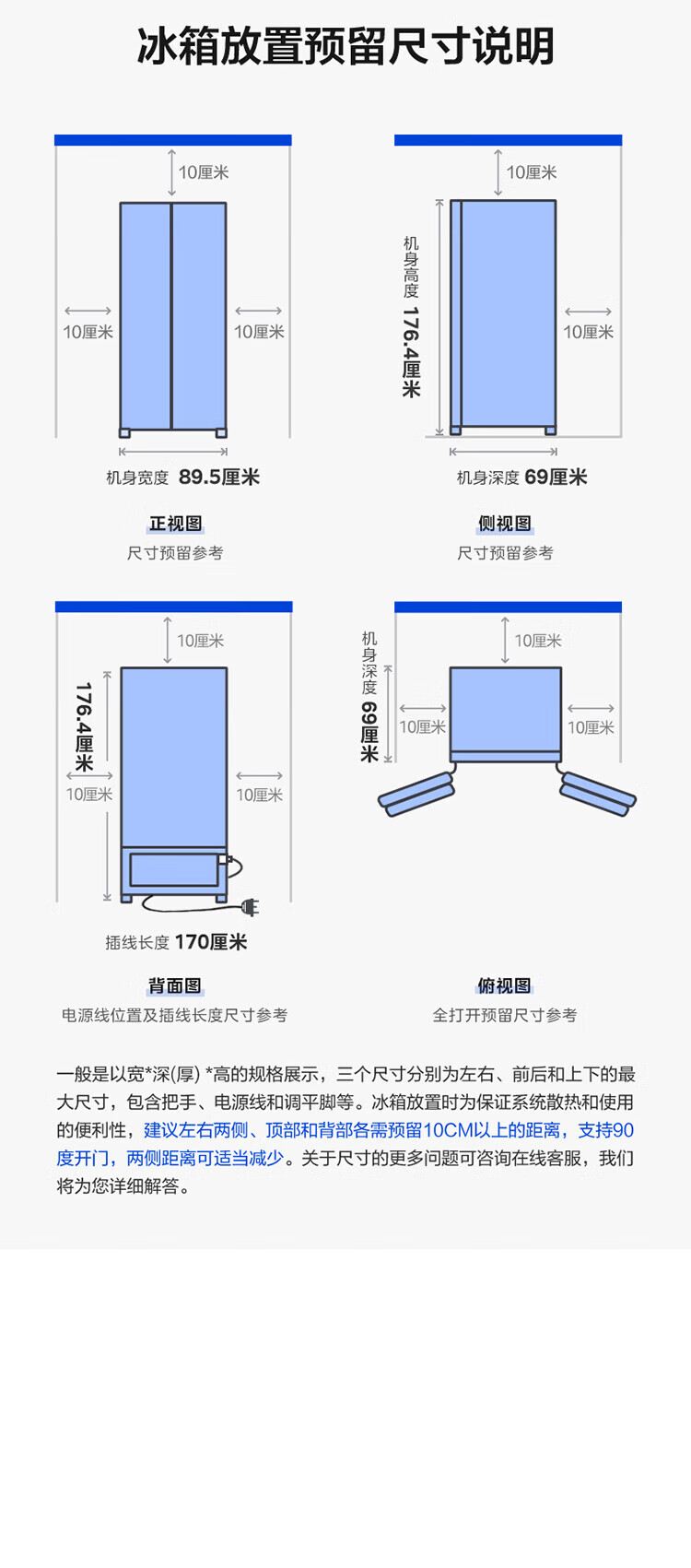 冰箱放置预留尺寸说明

10厘米
10厘米
10厘米
机身宽度 89.5厘米

正视图
尺寸预留参考

10厘米
机身高度 176.4厘米
10厘米
机身深度 69厘米

侧视图
尺寸预留参考

10厘米
176.4厘米
10厘米
10厘米
插线长度 170厘米

背面图
电源线位置及插线长度尺寸参考

机身深度 69厘米
10厘米
10厘米
10厘米

俯视图
全打开预留尺寸参考

一般是以宽*深(厚) *高的规格展示，三个尺寸分别为左右、前后和上下的最大尺寸，包含把手、电源线和调平脚等。冰箱放置时为保证系统散热和使用的便利性，建议左右两侧、顶部和背部各需预留10CM以上的距离，支持90度开门，两侧距离可适当减少。关于尺寸的更多问题可咨询在线客服，我们将为您详细解答。