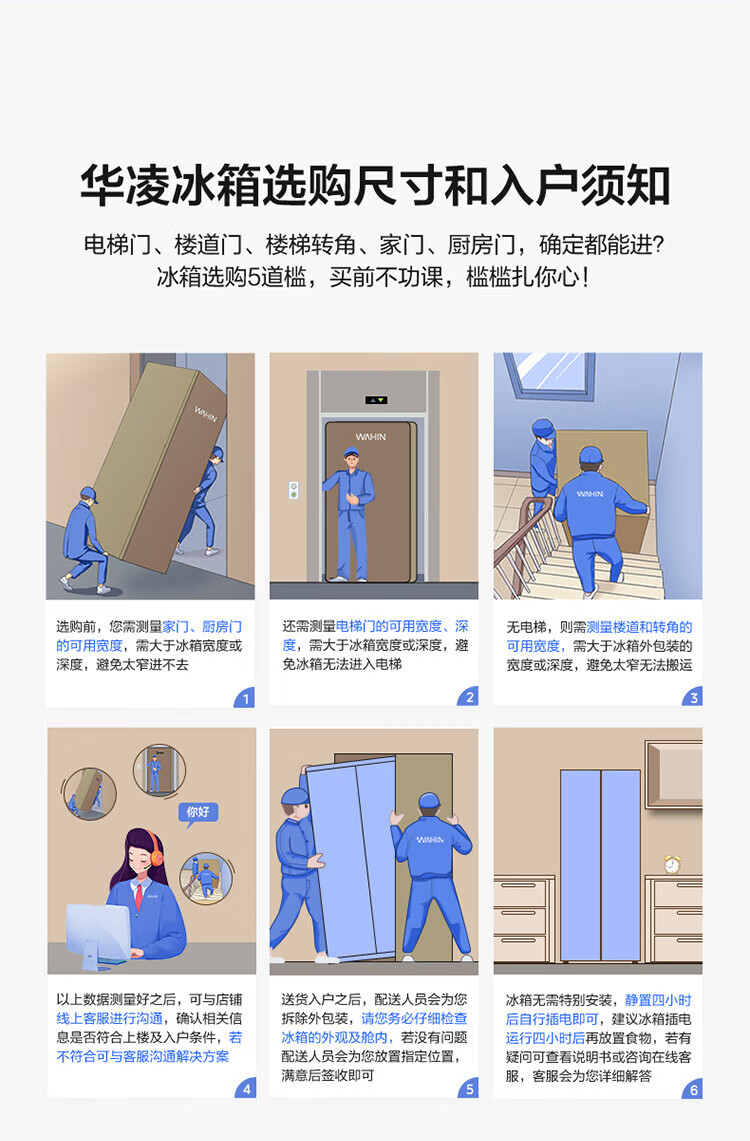 华凌冰箱选购尺寸和入户须知

电梯门、楼道门、楼梯转角、家门、厨房门，确定都能进?
冰箱选购5道槛，买前不功课，槛槛扎你心!

WAHIN

选购前，您需测量家门、厨房门的可用宽度，需大于冰箱宽度或深度，避免太窄进不去

1

WAHIN

还需测量电梯门的可用宽度、深度，需大于冰箱宽度或深度，避免冰箱无法进入电梯

2

WAHIN

无电梯，则需测量楼道和转角的可用宽度，需大于冰箱外包装的宽度或深度，避免太窄无法搬运

3

你好

以上数据测量好之后，可与店铺线上客服进行沟通，确认相关信息是否符合上楼及入户条件，若不符合可与客服沟通解决方案

4

WAHIN

送货入户之后，配送人员会为您拆除外包装，请您务必仔细检查冰箱的外观及舱内，若没有问题配送人员会为您放置指定位置，满意后签收即可

5

冰箱无需特别安装，静置四小时后自行插电即可，建议冰箱插电运行四小时后再放置食物，若有疑问可查看说明书或咨询在线客服，客服会为您详细解答

6