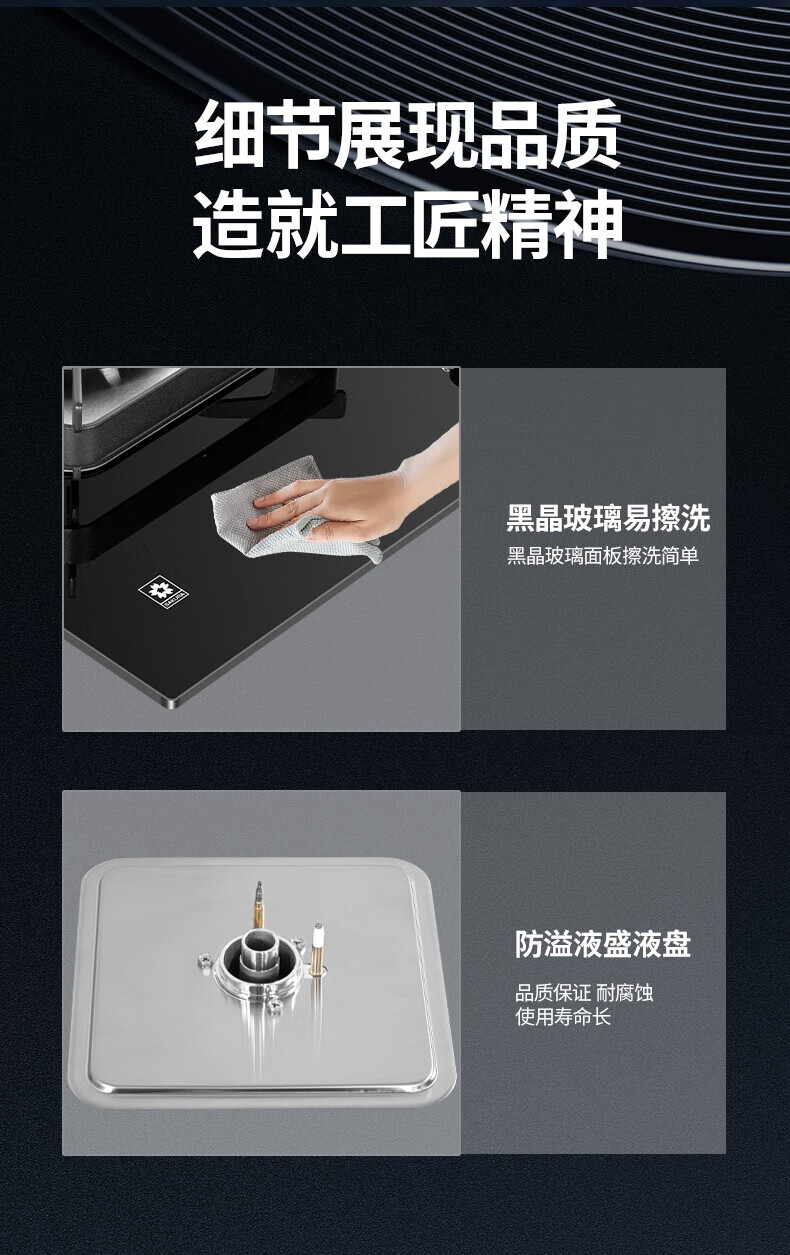 细节展现品质
造就工匠精神

黑晶玻璃易擦洗
黑晶玻璃面板擦洗简单

防溢液盛液盘
品质保证 耐腐蚀
使用寿命长