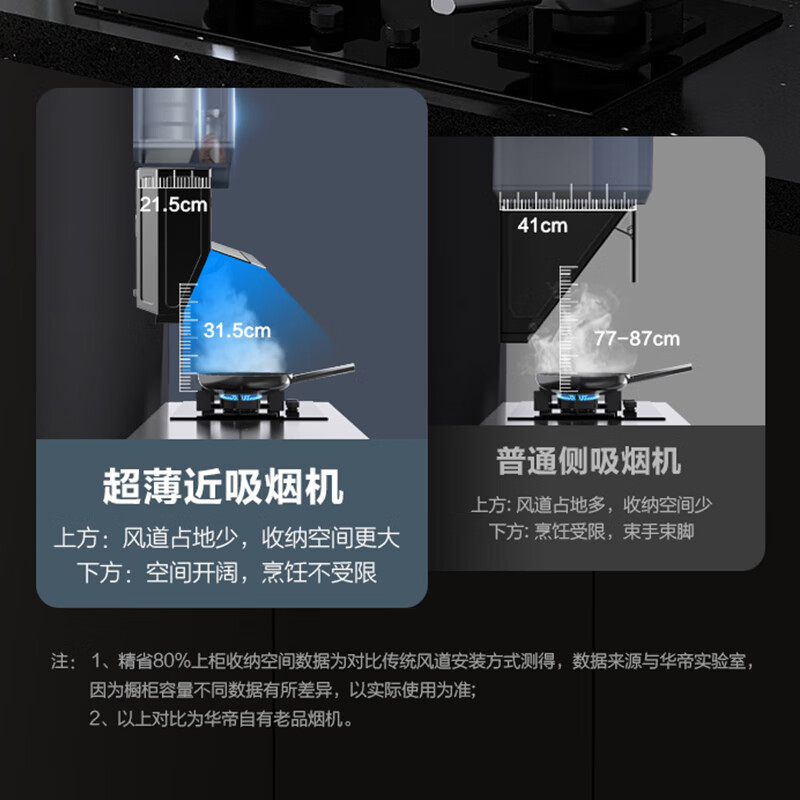 21.5cm

31.5cm

超薄近吸烟机

上方：风道占地少，收纳空间更大
下方：空间开阔，烹饪不受限

41cm

77-87cm

普通侧吸烟机

上方：风道占地多，收纳空间少
下方：烹饪受限，束手束脚

注：1、精省80%上柜收纳空间数据为对比传统风道安装方式测得，数据来源与华帝实验室，因为橱柜容量不同数据有所差异，以实际使用为准；
2、以上对比为华帝自有老品烟机。