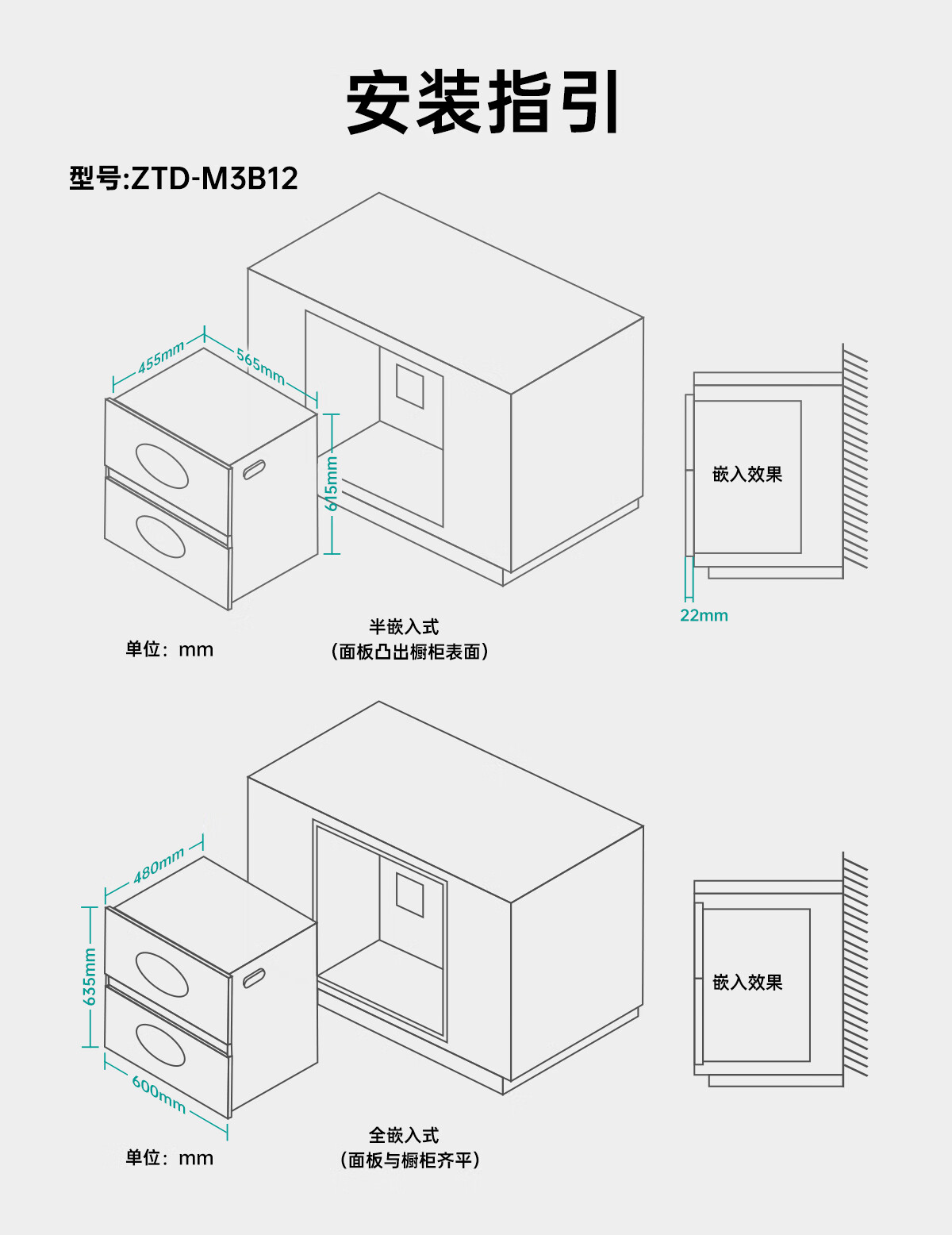 安装指引

型号:ZTD-M3B12

455mm
565mm
615mm

嵌入效果

22mm

单位：mm

半嵌入式
（面板凸出橱柜表面）

480mm
635mm
600mm

嵌入效果

单位：mm

全嵌入式
（面板与橱柜齐平）