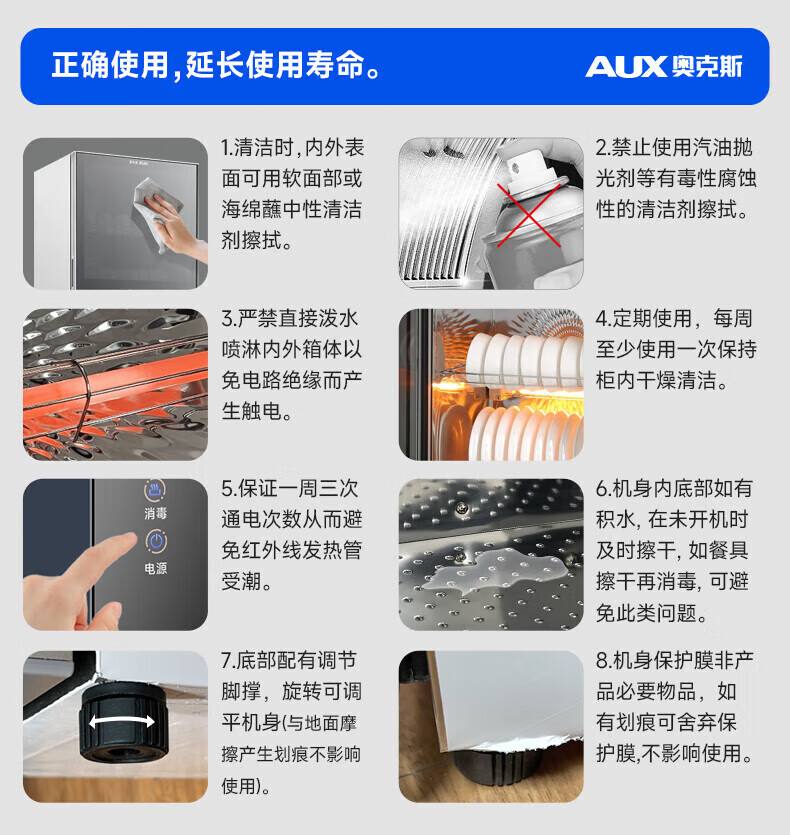 正确使用，延长使用寿命。

AUX 奥克斯

1.清洁时，内外表面可用软面部或海绵蘸中性清洁剂擦拭。

2.禁止使用汽油抛光剂等有毒性腐蚀性的清洁剂擦拭。

3.严禁直接泼水喷淋内外箱体以免电路绝缘而产生触电。

4.定期使用，每周至少使用一次保持柜内干燥清洁。

消毒

电源

5.保证一周三次通电次数从而避免红外线发热管受潮。

6.机身内底部如有积水，在未开机时及时擦干，如餐具擦干再消毒，可避免此类问题。

7.底部配有调节脚撑，旋转可调平机身(与地面摩擦产生划痕不影响使用)。

8.机身保护膜非产品必要物品，如有划痕可舍弃保护膜,不影响使用。