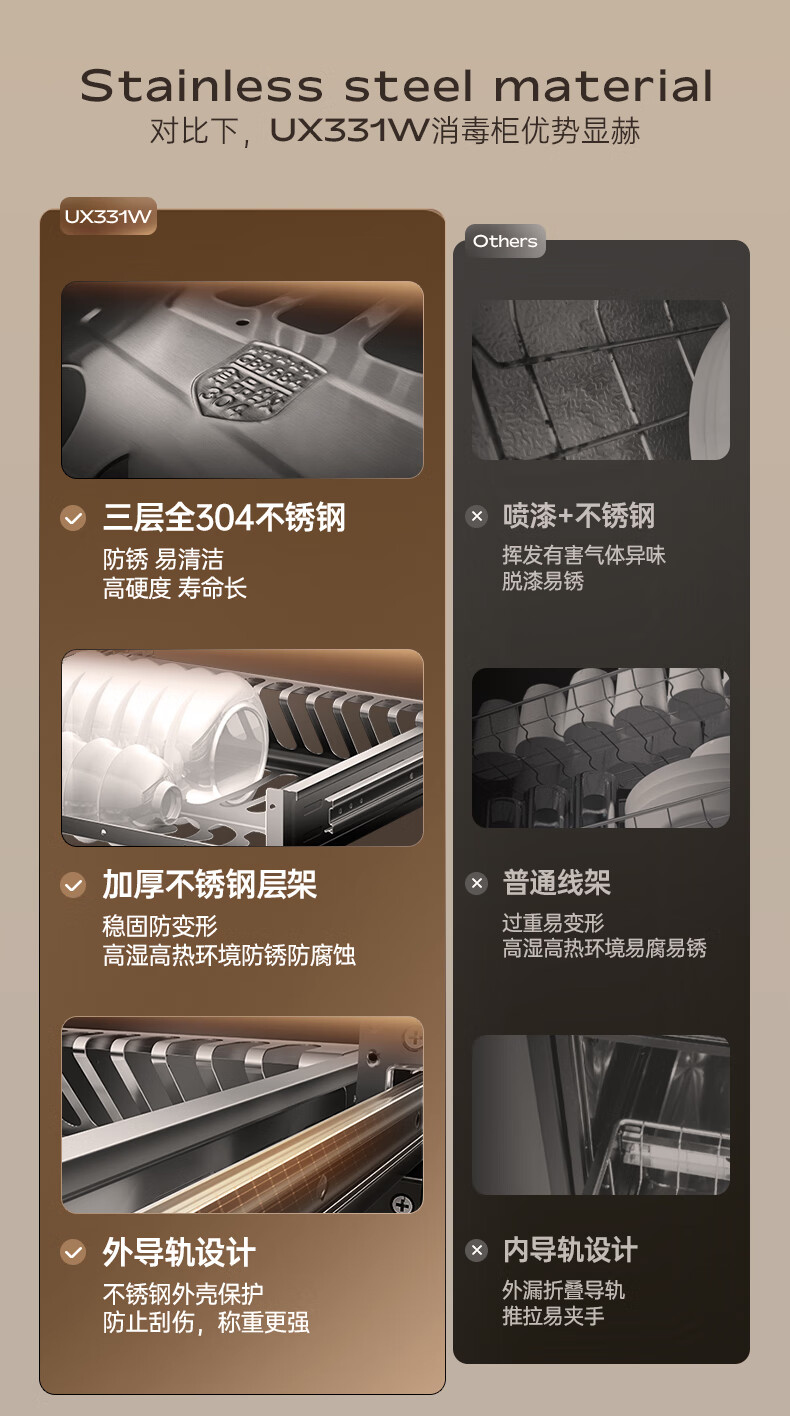 Stainless steel material
对比下，UX331W消毒柜优势显赫

UX331W

三层全304不锈钢
防锈 易清洁
高硬度 寿命长

加厚不锈钢层架
稳固防变形
高湿高热环境防锈防腐蚀

外导轨设计
不锈钢外壳保护
防止刮伤，称重更强

Others

喷漆+不锈钢
挥发有害气体异味
脱漆易锈

普通线架
过重易变形
高湿高热环境易腐易锈

内导轨设计
外漏折叠导轨
推拉易夹手