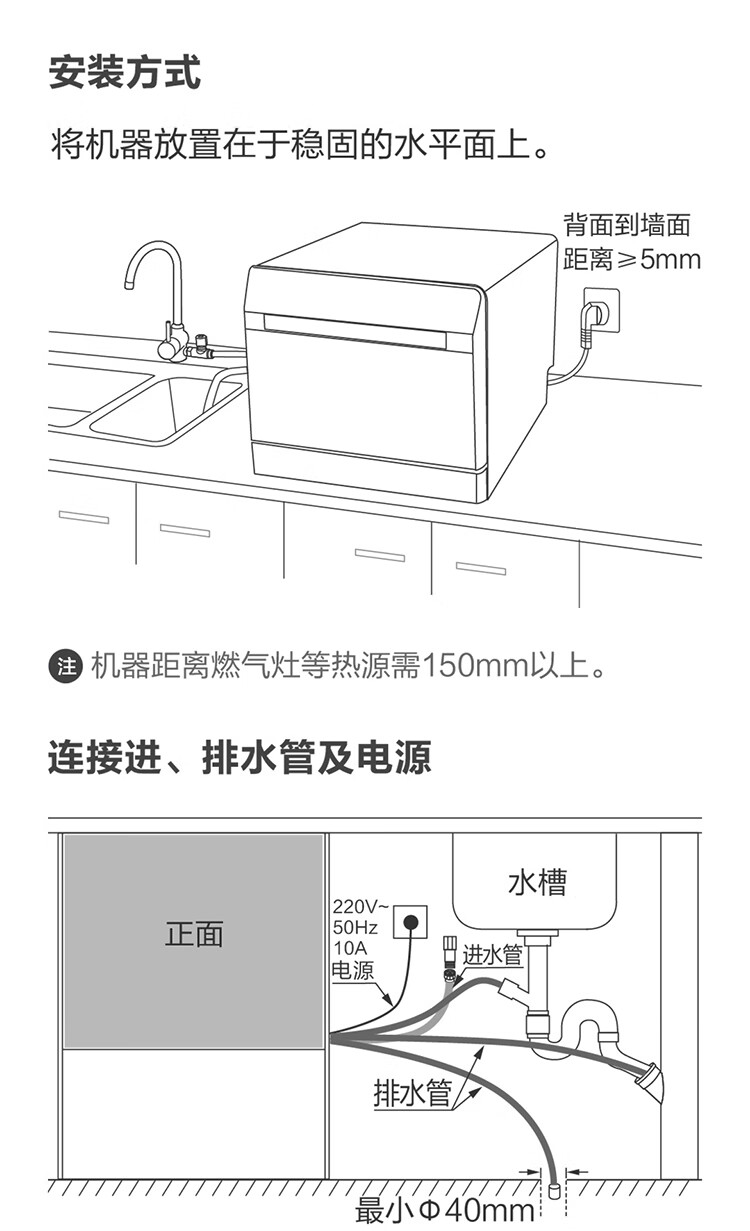 安装方式

将机器放置在于稳固的水平面上。

背面到墙面距离≥5mm

注 机器距离燃气灶等热源需150mm以上。

连接进、排水管及电源

正面

220V~
50Hz
10A
电源

水槽

进水管

排水管

最小Φ40mm