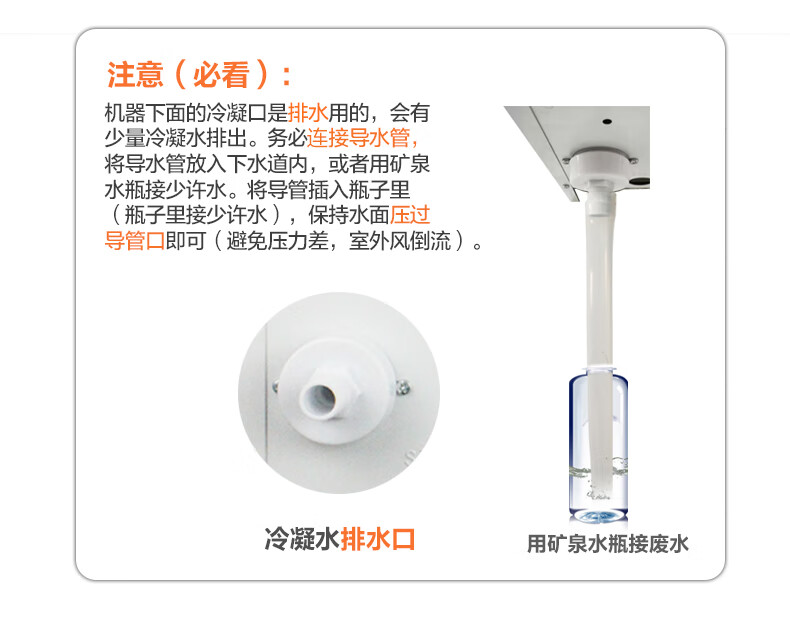 注意（必看）：

机器下面的冷凝口是排水用的，会有少量冷凝水排出。务必连接导水管，将导水管放入下水道内，或者用矿泉水瓶接少许水。将导管插入瓶子里（瓶子里接少许水），保持水面压过导管口即可（避免压力差，室外风倒流）。

冷凝水排水口

用矿泉水瓶接废水