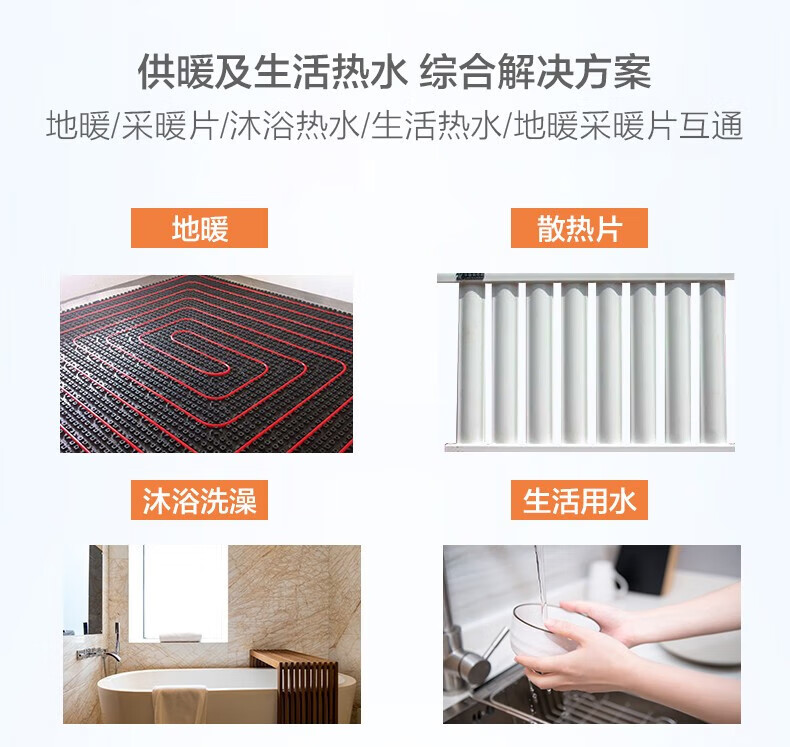 供暖及生活热水 综合解决方案
地暖/采暖片/沐浴热水/生活热水/地暖采暖片互通

地暖

散热片

沐浴洗澡

生活用水