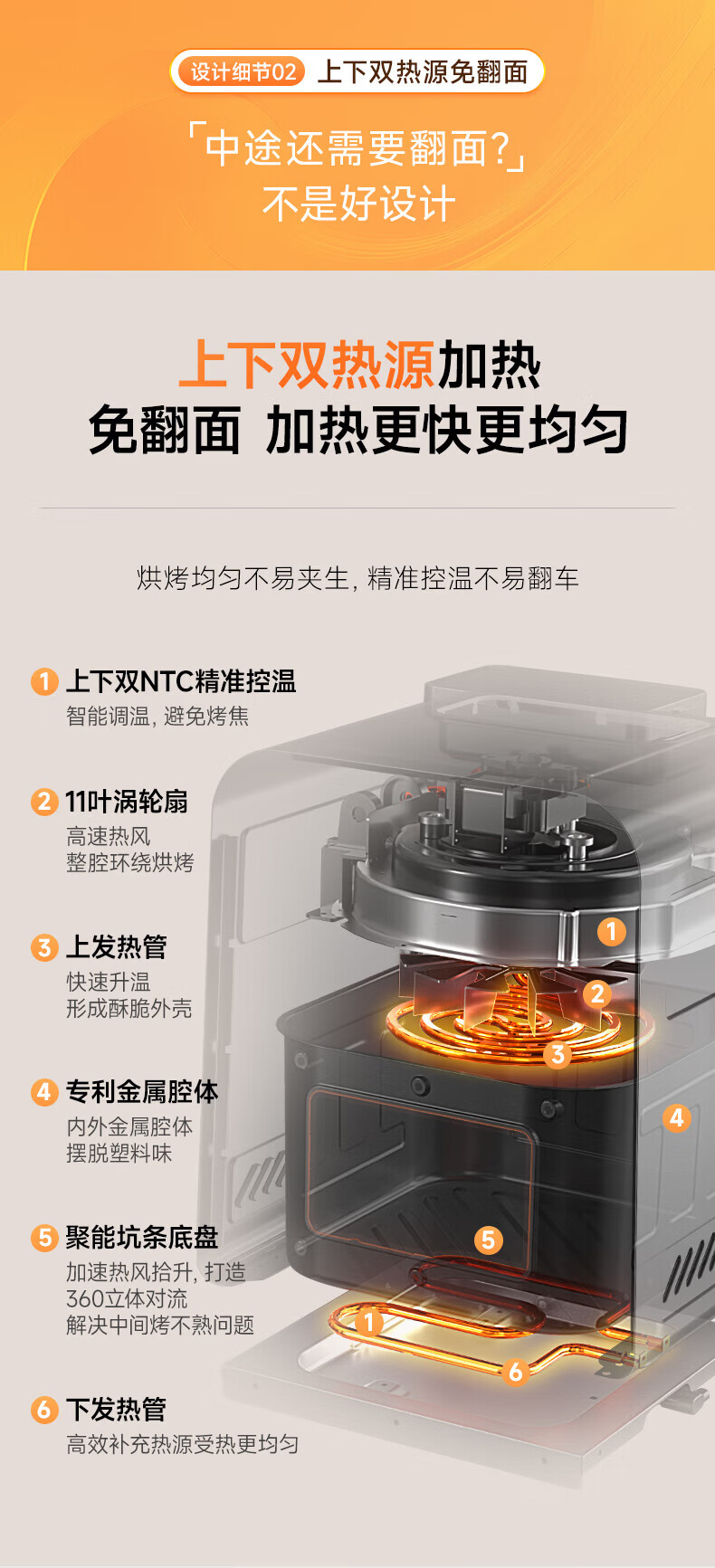 设计细节02 上下双热源免翻面

「中途还需要翻面?」
不是好设计

上下双热源加热
免翻面 加热更快更均匀

烘烤均匀不易夹生, 精准控温不易翻车

1 上下双NTC精准控温
智能调温, 避免烤焦

2 11叶涡轮扇
高速热风
整腔环绕烘烤

3 上发热管
快速升温
形成酥脆外壳

4 专利金属腔体
内外金属腔体
摆脱塑料味

5 聚能坑条底盘
加速热风抬升, 打造
360立体对流
解决中间烤不熟问题

6 下发热管
高效补充热源受热更均匀

1
2
3
4
5
1
6