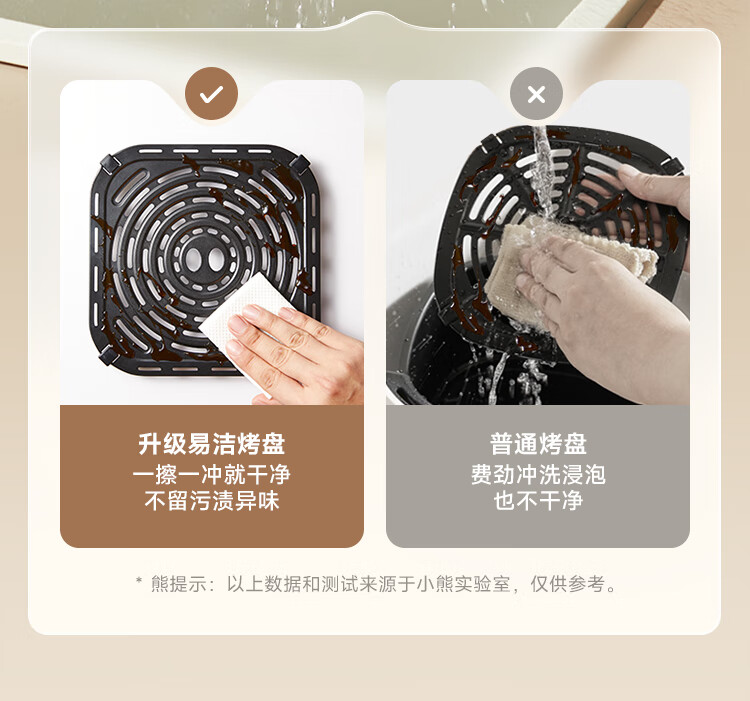 升级易洁烤盘
一擦一冲就干净
不留污渍异味

普通烤盘
费劲冲洗浸泡
也不干净

* 熊提示：以上数据和测试来源于小熊实验室，仅供参考。